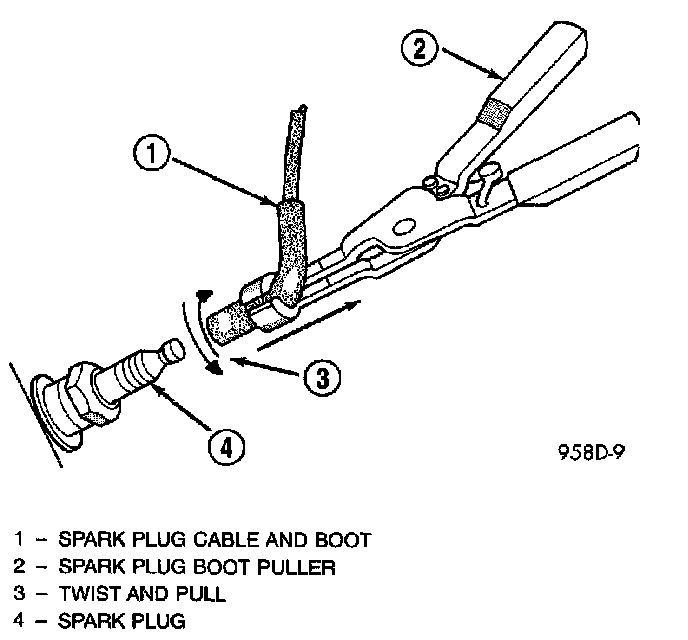 2

1

3

4

958D-9

1 – SPARK PLUG CABLE AND BOOT
2 – SPARK PLUG BOOT PULLER
3 – TWIST AND PULL
4 – SPARK PLUG