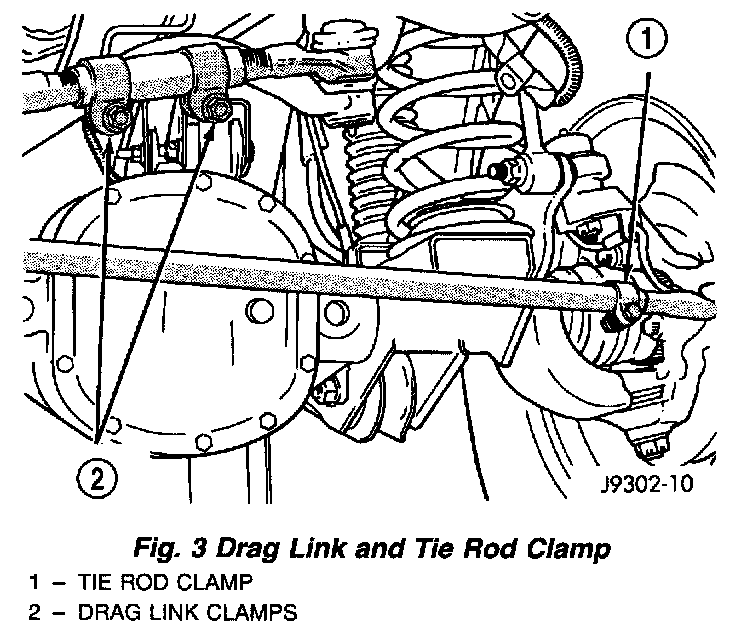 1

2

J9302-10

Fig. 3 Drag Link and Tie Rod Clamp

1 – TIE ROD CLAMP

2 – DRAG LINK CLAMPS