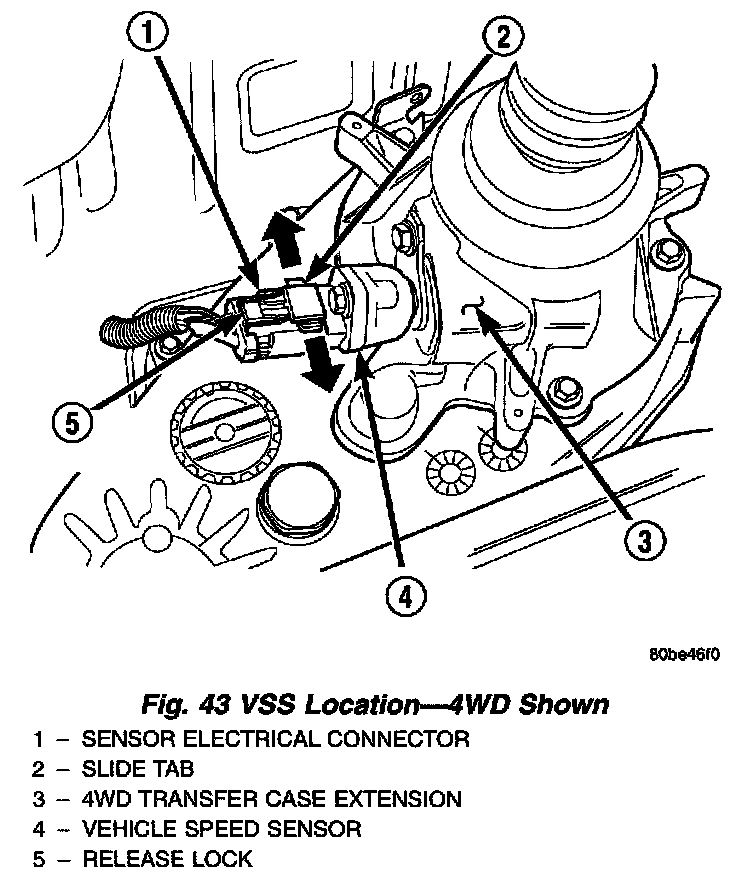 1
2
5
3
4
80be46f0

Fig. 43 VSS Location—4WD Shown

1 – SENSOR ELECTRICAL CONNECTOR
2 – SLIDE TAB
3 – 4WD TRANSFER CASE EXTENSION
4 – VEHICLE SPEED SENSOR
5 – RELEASE LOCK