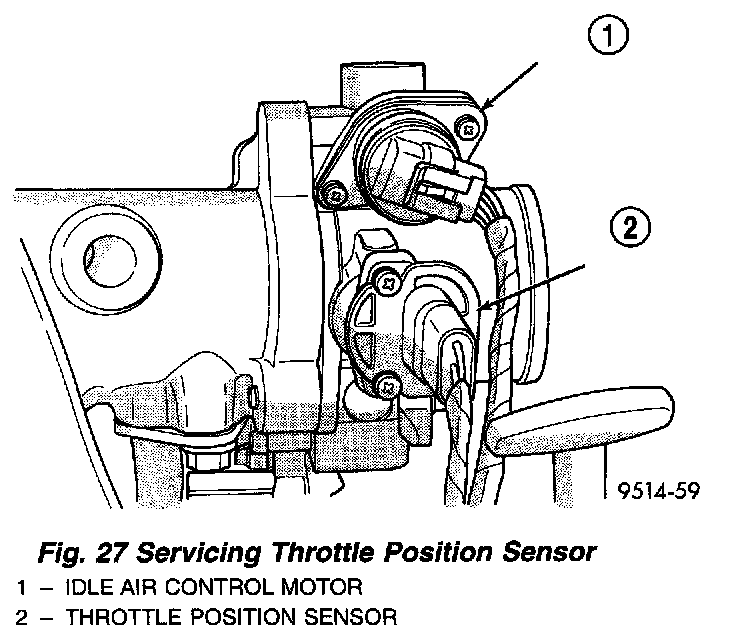 1

2

9514-59

Fig. 27 Servicing Throttle Position Sensor

1 – IDLE AIR CONTROL MOTOR
2 – THROTTLE POSITION SENSOR