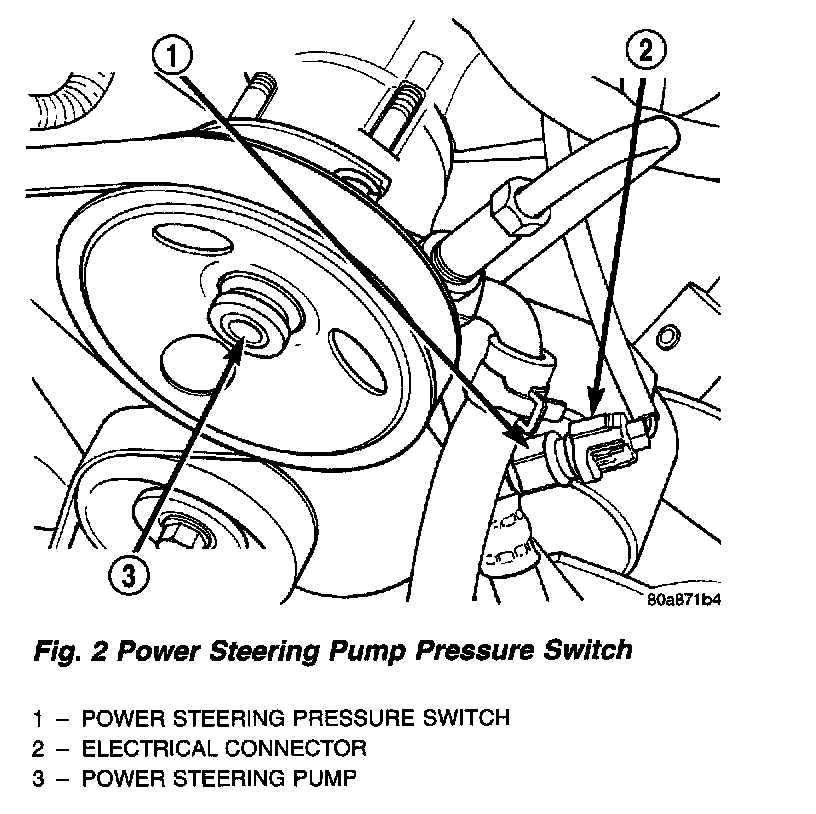 1

2

3

80a871b4

Fig. 2 Power Steering Pump Pressure Switch

1 – POWER STEERING PRESSURE SWITCH
2 – ELECTRICAL CONNECTOR
3 – POWER STEERING PUMP