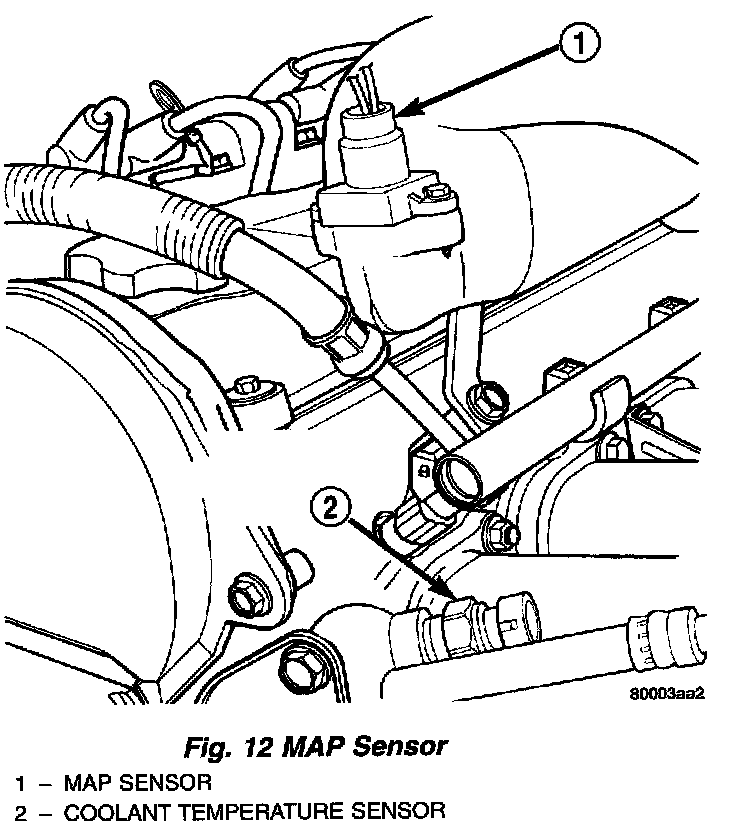 1

2

80003aa2

Fig. 12 MAP Sensor

1 – MAP SENSOR
2 – COOLANT TEMPERATURE SENSOR