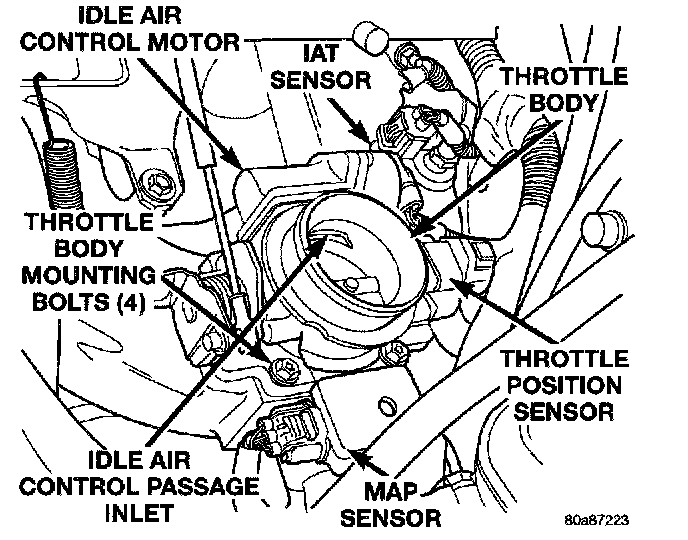 IDLE AIR CONTROL MOTOR

IAT SENSOR

THROTTLE BODY

THROTTLE BODY MOUNTING BOLTS (4)

THROTTLE POSITION SENSOR

IDLE AIR CONTROL PASSAGE INLET

MAP SENSOR

80a87223