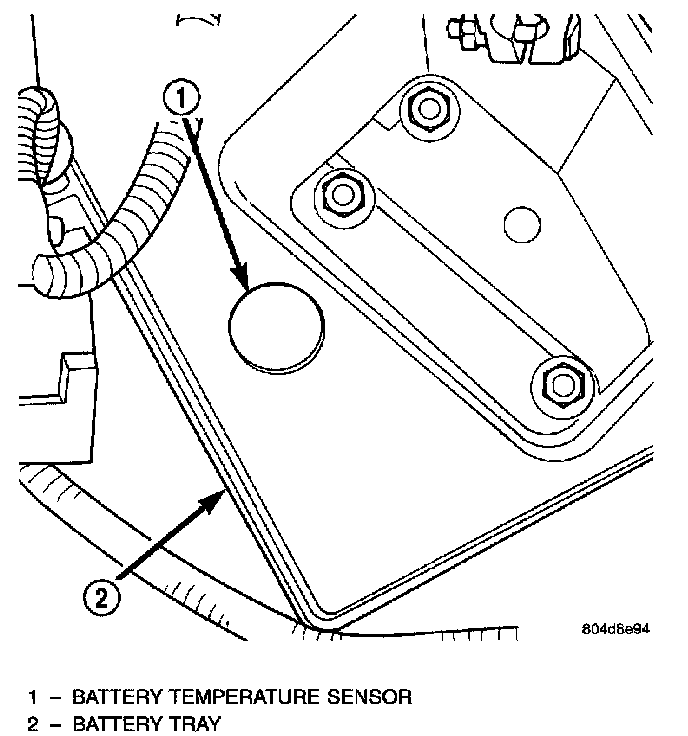 1

2

804d6e94

1 – BATTERY TEMPERATURE SENSOR
2 – BATTERY TRAY