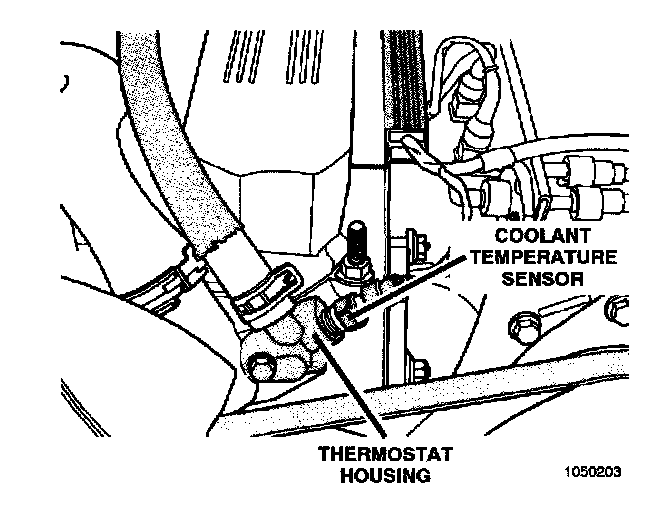 COOLANT TEMPERATURE SENSOR

THERMOSTAT HOUSING

1050203