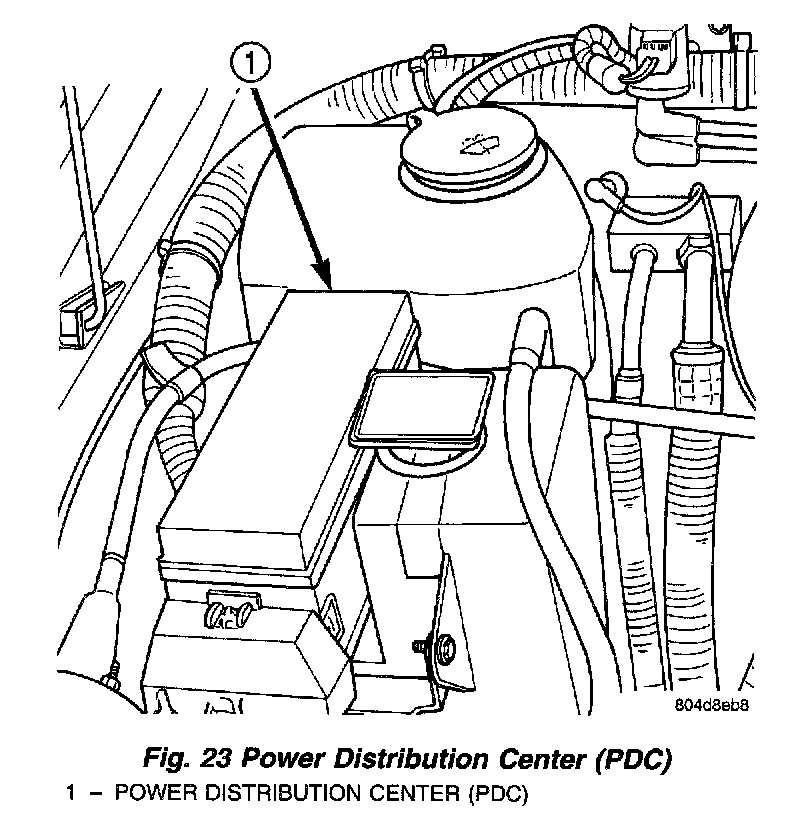 1

804d8eb8

Fig. 23 Power Distribution Center (PDC)

1 – POWER DISTRIBUTION CENTER (PDC)