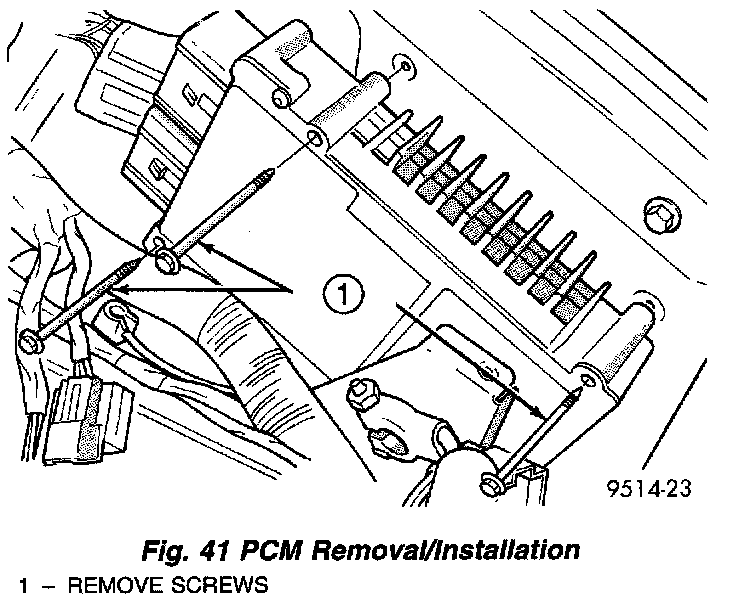 1

9514-23

Fig. 41 PCM Removal/Installation

1 – REMOVE SCREWS