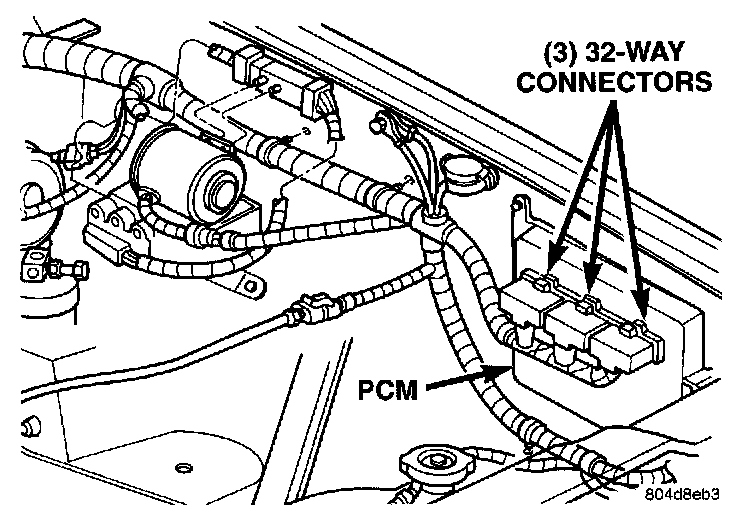 (3) 32-WAY CONNECTORS

PCM

804d8eb3