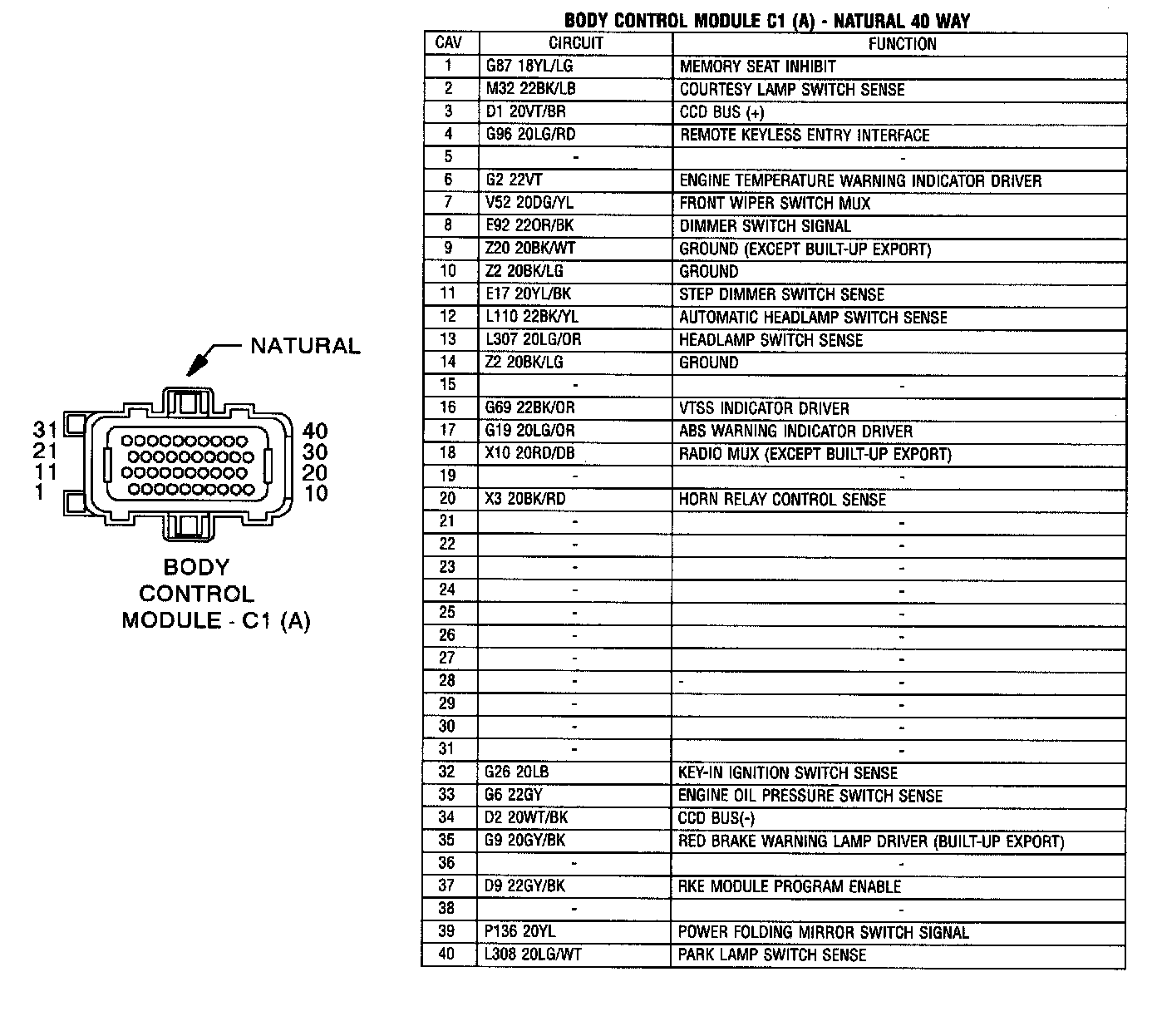 NATURAL

31
21
11
1

40
30
20
10

BODY CONTROL MODULE - C1 (A)

BODY CONTROL MODULE C1 (A) - NATURAL 40 WAY

| CAV | CIRCUIT | FUNCTION |
|---|---|---|
| 1 | G87 18YL/LG | MEMORY SEAT INHIBIT |
| 2 | M32 22BK/LB | COURTESY LAMP SWITCH SENSE |
| 3 | D1 20VT/BR | CCD BUS (+) |
| 4 | G96 20LG/RD | REMOTE KEYLESS ENTRY INTERFACE |
| 5 | - | - |
| 6 | G2 22VT | ENGINE TEMPERATURE WARNING INDICATOR DRIVER |
| 7 | V52 20DG/YL | FRONT WIPER SWITCH MUX |
| 8 | E92 22OR/BK | DIMMER SWITCH SIGNAL |
| 9 | Z20 20BK/WT | GROUND (EXCEPT BUILT-UP EXPORT) |
| 10 | Z2 20BK/LG | GROUND |
| 11 | E17 20YL/BK | STEP DIMMER SWITCH SENSE |
| 12 | L110 22BK/YL | AUTOMATIC HEADLAMP SWITCH SENSE |
| 13 | L307 20LG/OR | HEADLAMP SWITCH SENSE |
| 14 | Z2 20BK/LG | GROUND |
| 15 | - | - |
| 16 | G69 22BK/OR | VTSS INDICATOR DRIVER |
| 17 | G19 20LG/OR | ABS WARNING INDICATOR DRIVER |
| 18 | X10 20RD/DB | RADIO MUX (EXCEPT BUILT-UP EXPORT) |
| 19 | - | - |
| 20 | X3 20BK/RD | HORN RELAY CONTROL SENSE |
| 21 | - | - |
| 22 | - | - |
| 23 | - | - |
| 24 | - | - |
| 25 | - | - |
| 26 | - | - |
| 27 | - | - |
| 28 | - | - - |
| 29 | - | - |
| 30 | - | - |
| 31 | - | - |
| 32 | G26 20LB | KEY-IN IGNITION SWITCH SENSE |
| 33 | G6 22GY | ENGINE OIL PRESSURE SWITCH SENSE |
| 34 | D2 20WT/BK | CCD BUS(-) |
| 35 | G9 20GY/BK | RED BRAKE WARNING LAMP DRIVER (BUILT-UP EXPORT) |
| 36 | - | - |
| 37 | D9 22GY/BK | RKE MODULE PROGRAM ENABLE |
| 38 | - | - |
| 39 | P136 20YL | POWER FOLDING MIRROR SWITCH SIGNAL |
| 40 | L308 20LG/WT | PARK LAMP SWITCH SENSE |