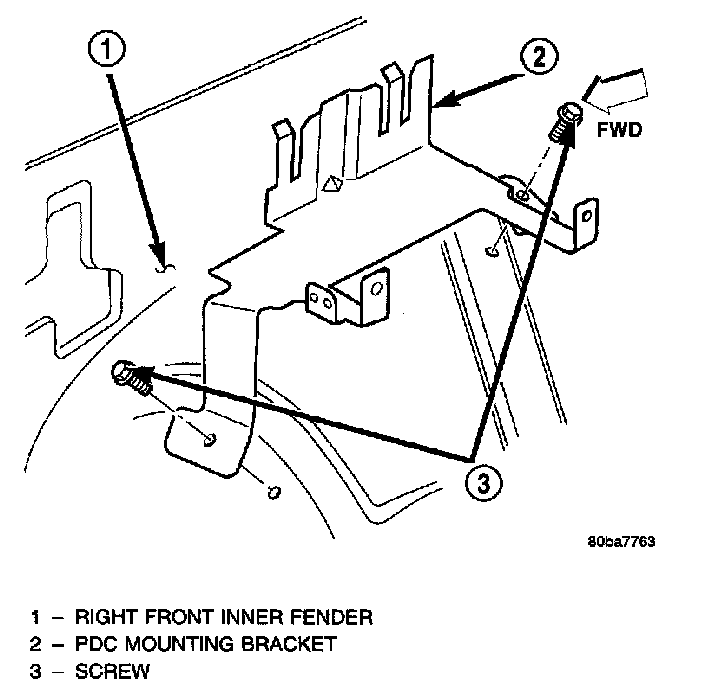 1

2

FWD

3

80ba7763

1 – RIGHT FRONT INNER FENDER
2 – PDC MOUNTING BRACKET
3 – SCREW