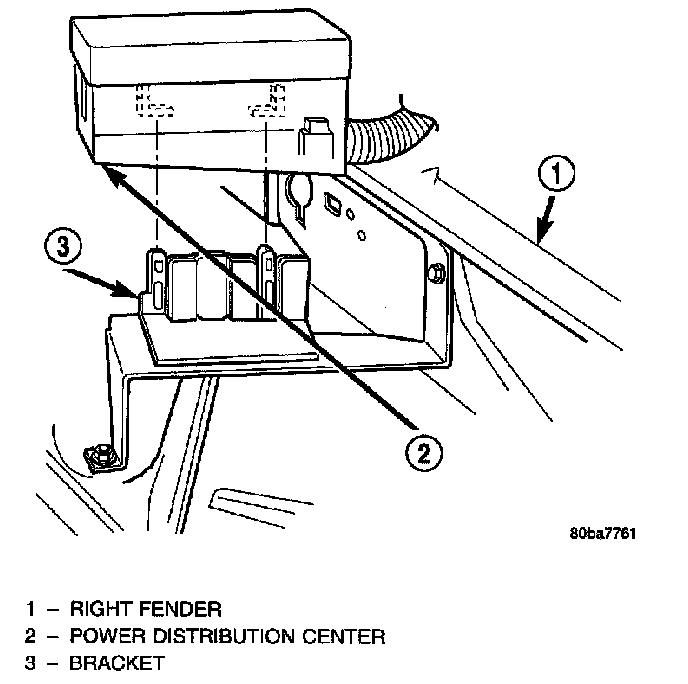 1

3

2

80ba7761

1 – RIGHT FENDER
2 – POWER DISTRIBUTION CENTER
3 – BRACKET