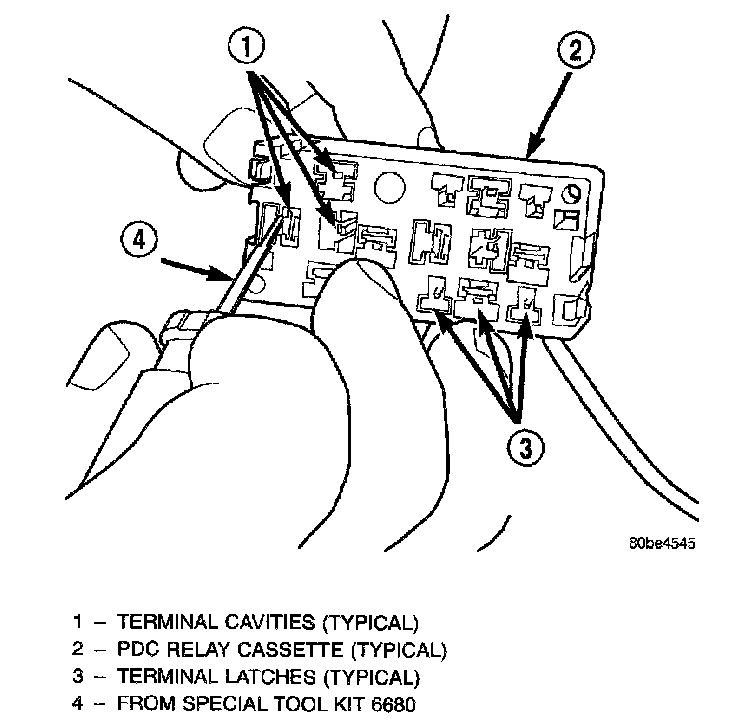 1
2
4
3
80be4545

1 – TERMINAL CAVITIES (TYPICAL)
2 – PDC RELAY CASSETTE (TYPICAL)
3 – TERMINAL LATCHES (TYPICAL)
4 – FROM SPECIAL TOOL KIT 6680