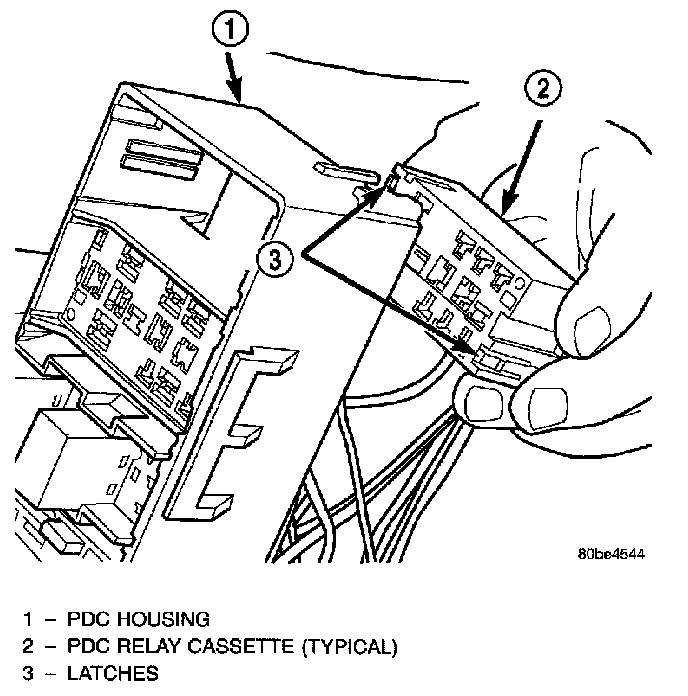 1

2

3

80be4544

1 – PDC HOUSING
2 – PDC RELAY CASSETTE (TYPICAL)
3 – LATCHES