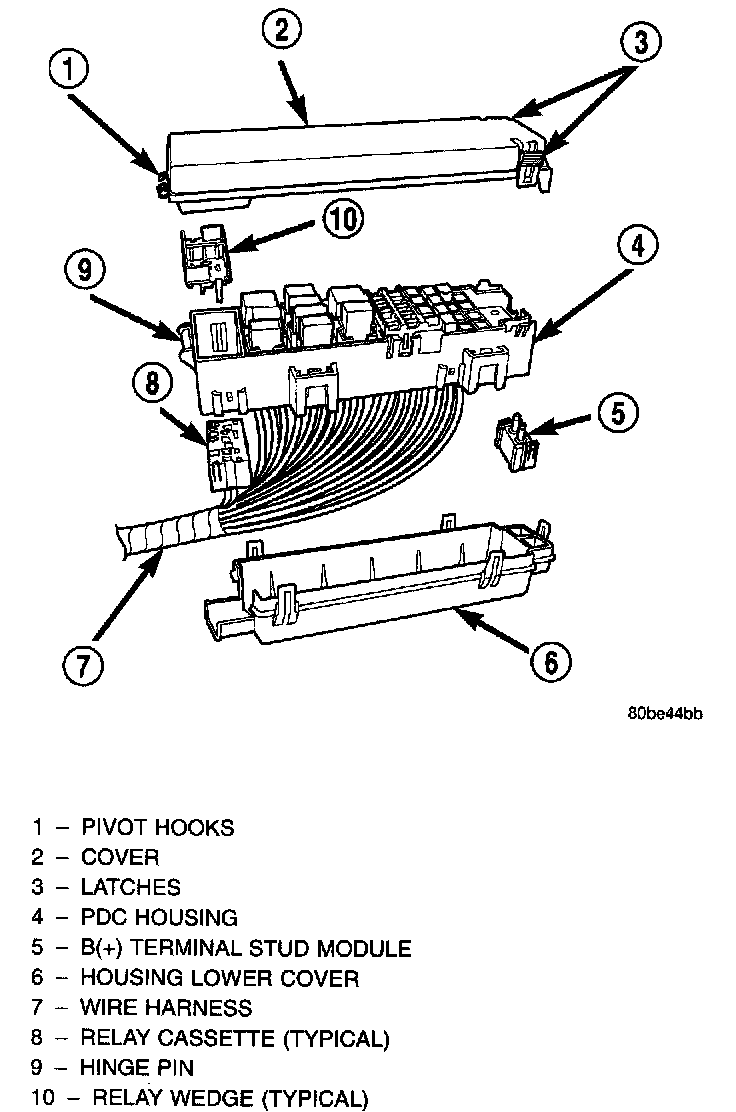 1
2
3
10
9
4
8
5
7
6

80be44bb

1 – PIVOT HOOKS
2 – COVER
3 – LATCHES
4 – PDC HOUSING
5 – B(+) TERMINAL STUD MODULE
6 – HOUSING LOWER COVER
7 – WIRE HARNESS
8 – RELAY CASSETTE (TYPICAL)
9 – HINGE PIN
10 – RELAY WEDGE (TYPICAL)