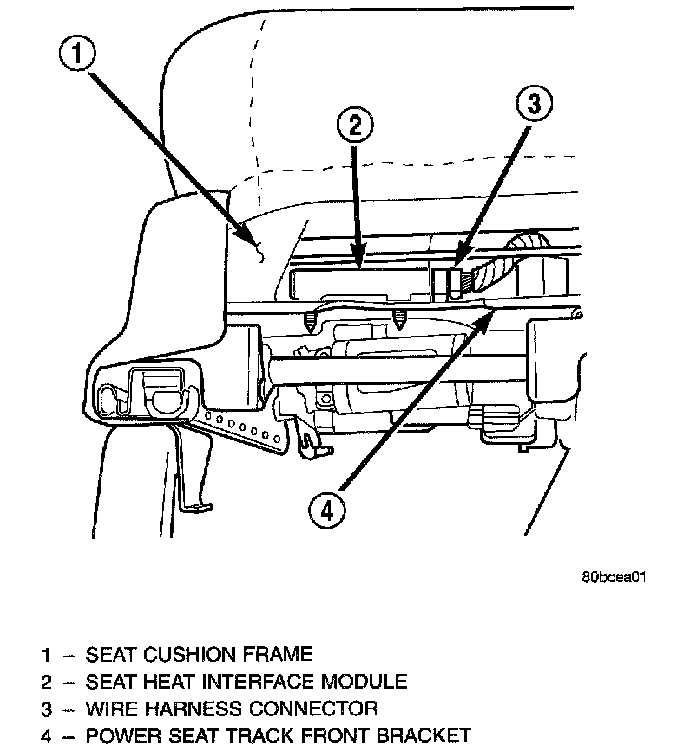 1
2
3
4

80bcea01

1 – SEAT CUSHION FRAME
2 – SEAT HEAT INTERFACE MODULE
3 – WIRE HARNESS CONNECTOR
4 – POWER SEAT TRACK FRONT BRACKET