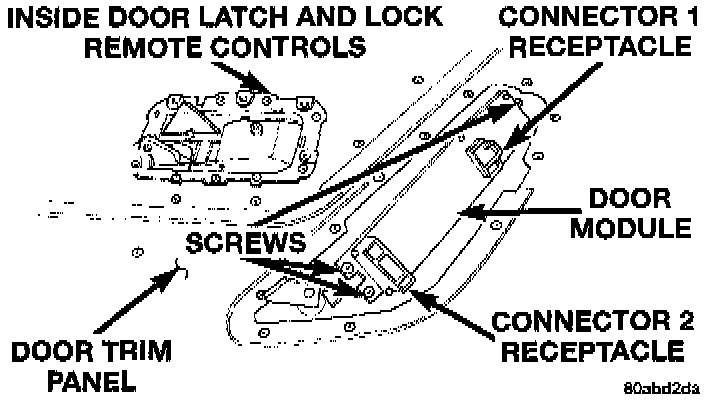 INSIDE DOOR LATCH AND LOCK REMOTE CONTROLS

CONNECTOR 1 RECEPTACLE

DOOR MODULE

SCREWS

CONNECTOR 2 RECEPTACLE

DOOR TRIM PANEL

80abd2da