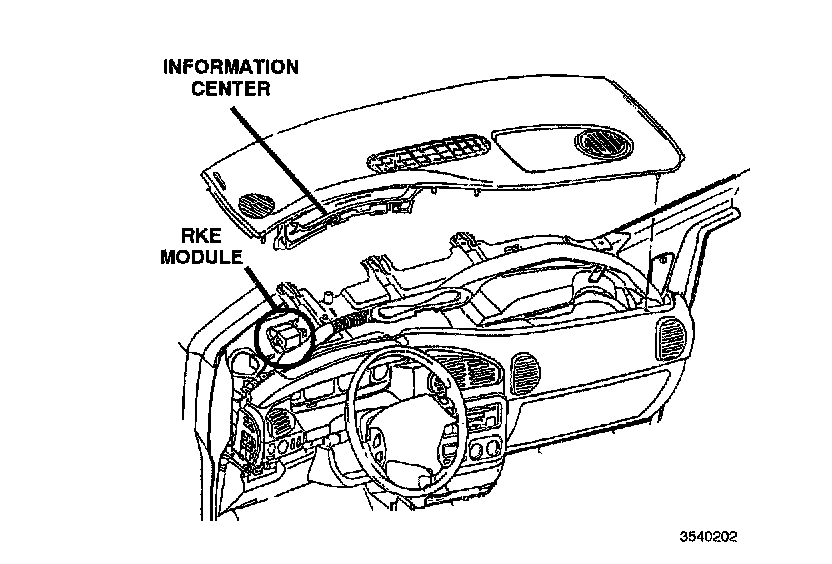 INFORMATION CENTER

RKE MODULE

3540202