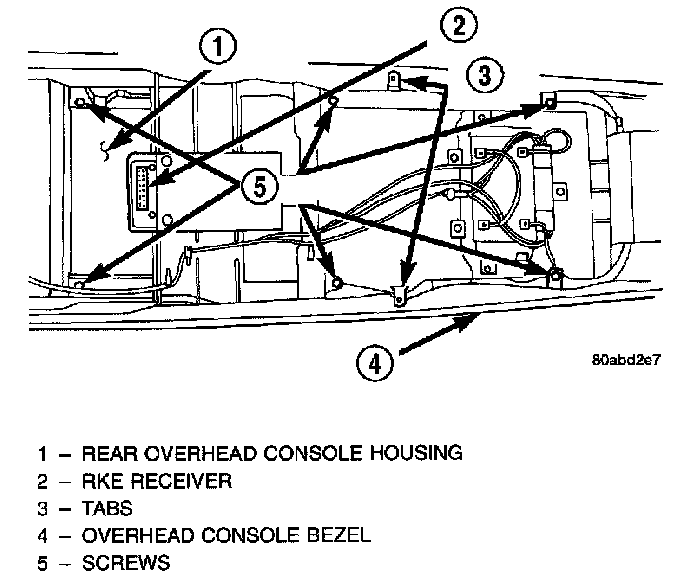 1
2
3
5
4
80abd2e7

1 – REAR OVERHEAD CONSOLE HOUSING
2 – RKE RECEIVER
3 – TABS
4 – OVERHEAD CONSOLE BEZEL
5 – SCREWS