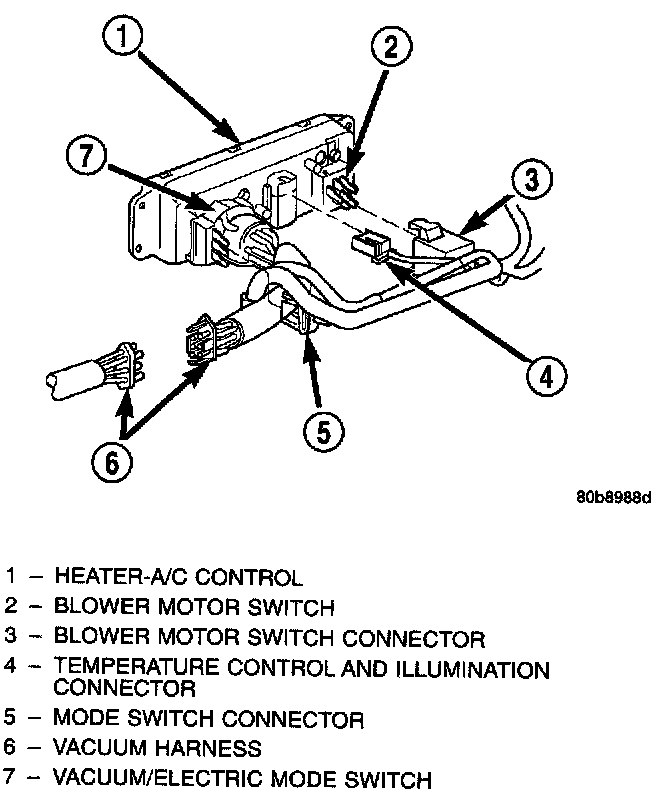 1
2
7
3
4
5
6

80b8988d

1 – HEATER-A/C CONTROL
2 – BLOWER MOTOR SWITCH
3 – BLOWER MOTOR SWITCH CONNECTOR
4 – TEMPERATURE CONTROL AND ILLUMINATION CONNECTOR
5 – MODE SWITCH CONNECTOR
6 – VACUUM HARNESS
7 – VACUUM/ELECTRIC MODE SWITCH