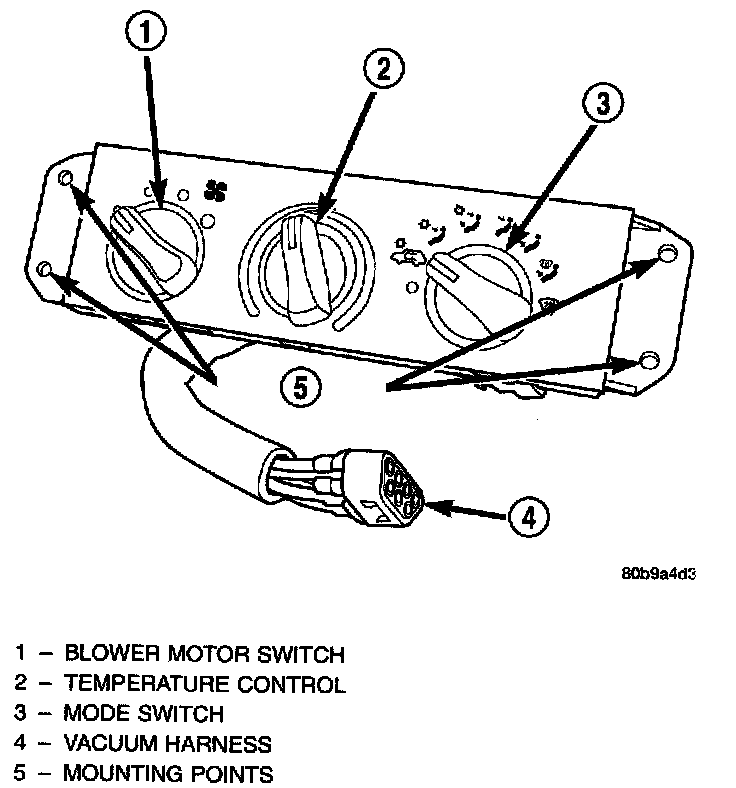 1
2
3
5
4

80b9a4d3

1 – BLOWER MOTOR SWITCH
2 – TEMPERATURE CONTROL
3 – MODE SWITCH
4 – VACUUM HARNESS
5 – MOUNTING POINTS