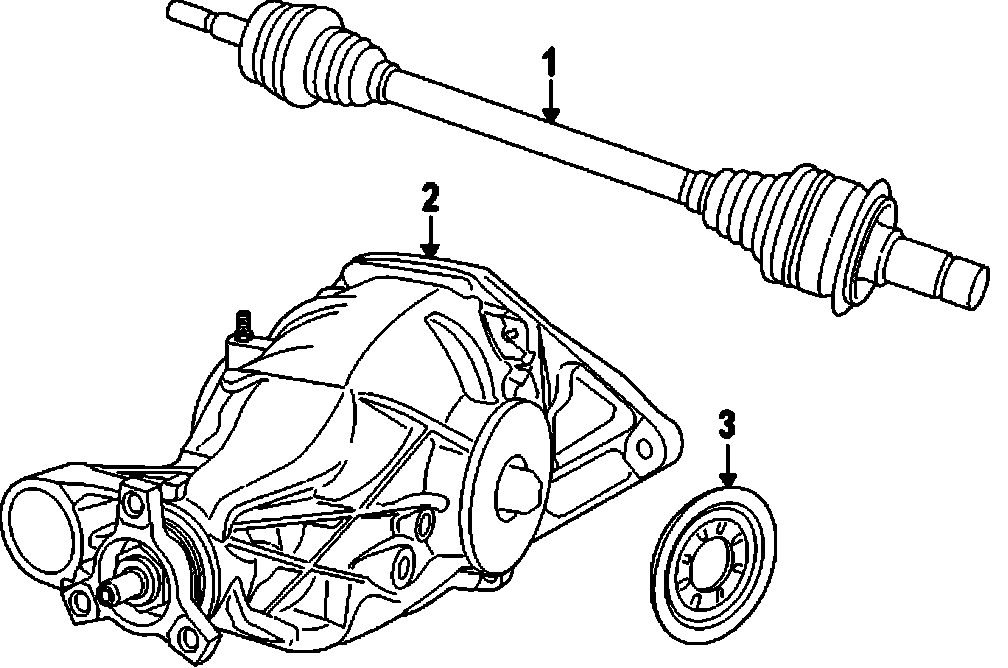 1
2
3