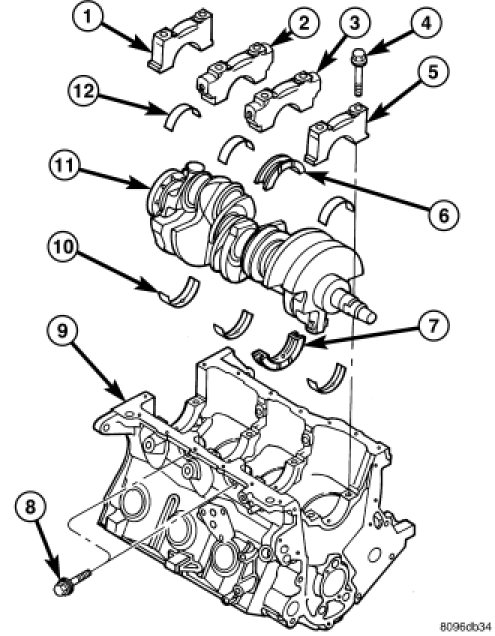 1
2
3
4
5
12
11
6
10
7
9
8
8096db34