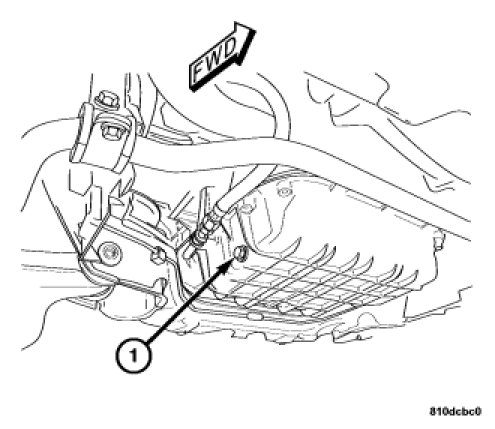 FWD

1

810dcbc0