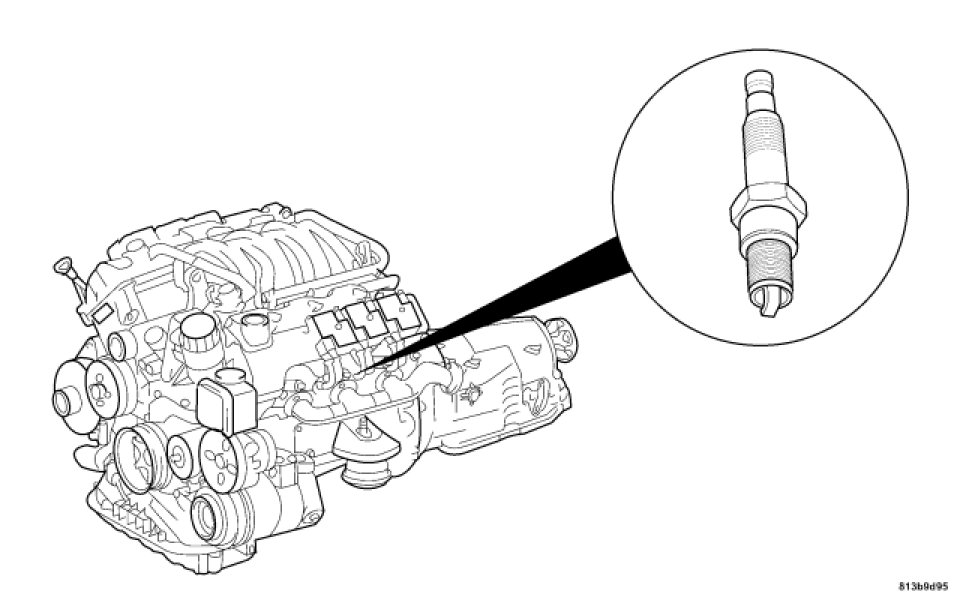 813b9d95