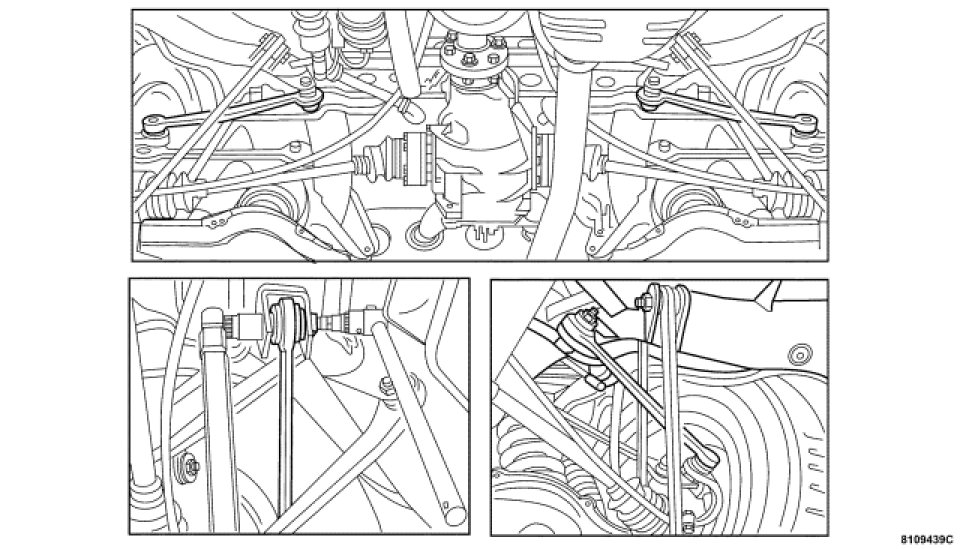 8109439C