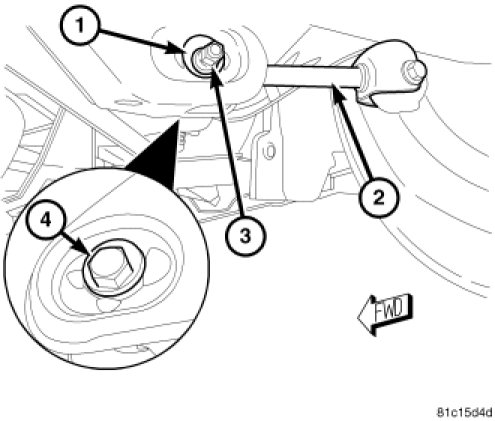 1
2
3
4
FWD
81c15d4d