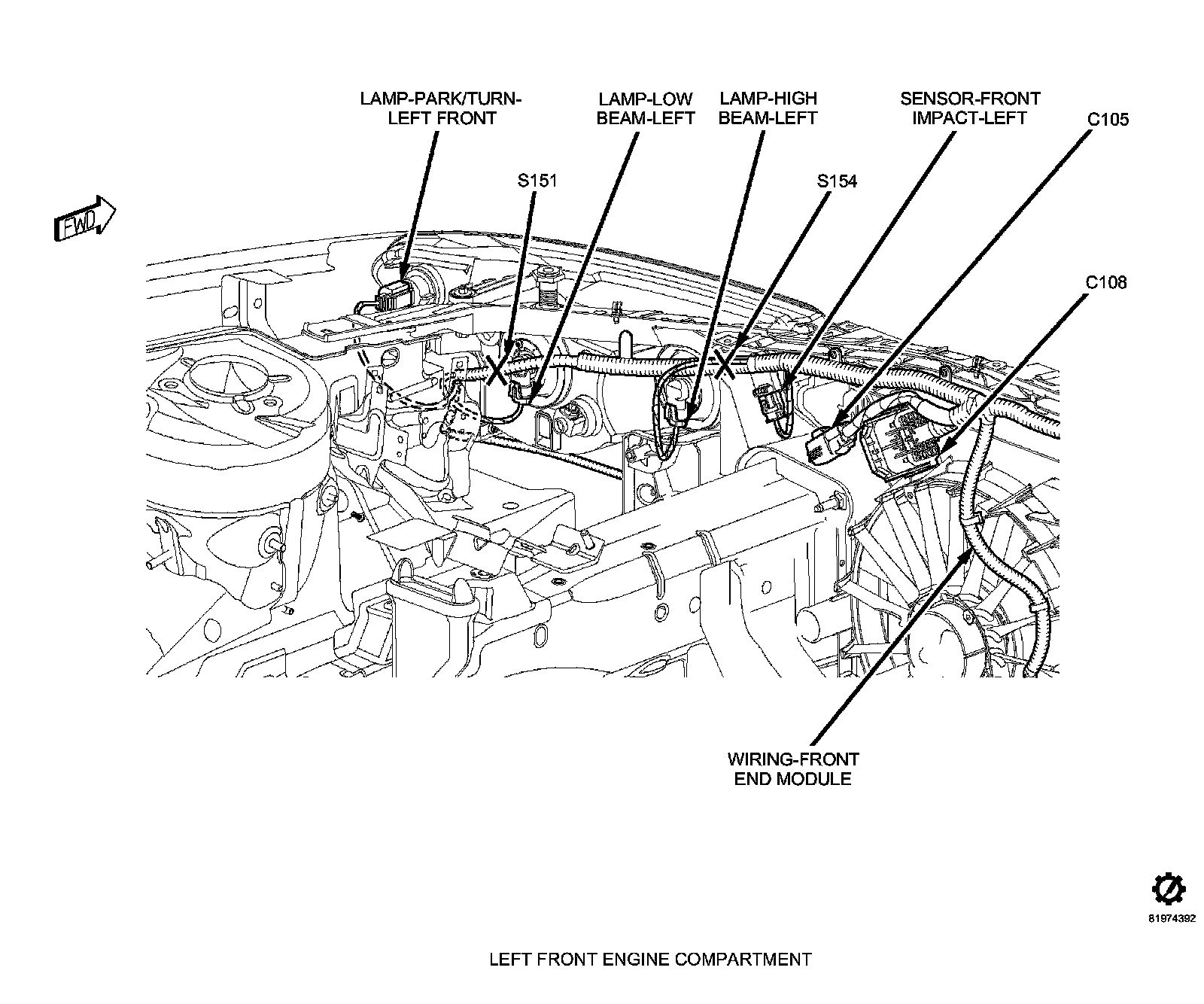 LAMP-PARK/TURN-LEFT FRONT

LAMP-LOW BEAM-LEFT

LAMP-HIGH BEAM-LEFT

SENSOR-FRONT IMPACT-LEFT

C105

S151

S154

FWD

C108

WIRING-FRONT END MODULE

81974392

LEFT FRONT ENGINE COMPARTMENT