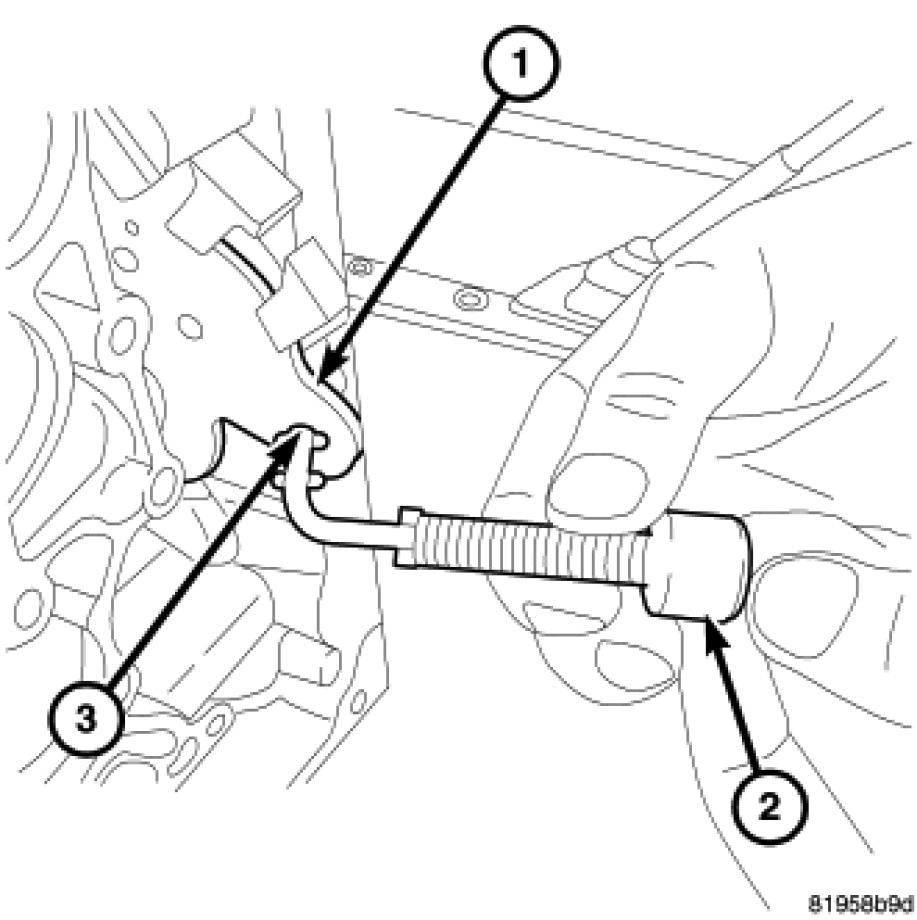 1

3

2

81958b9d