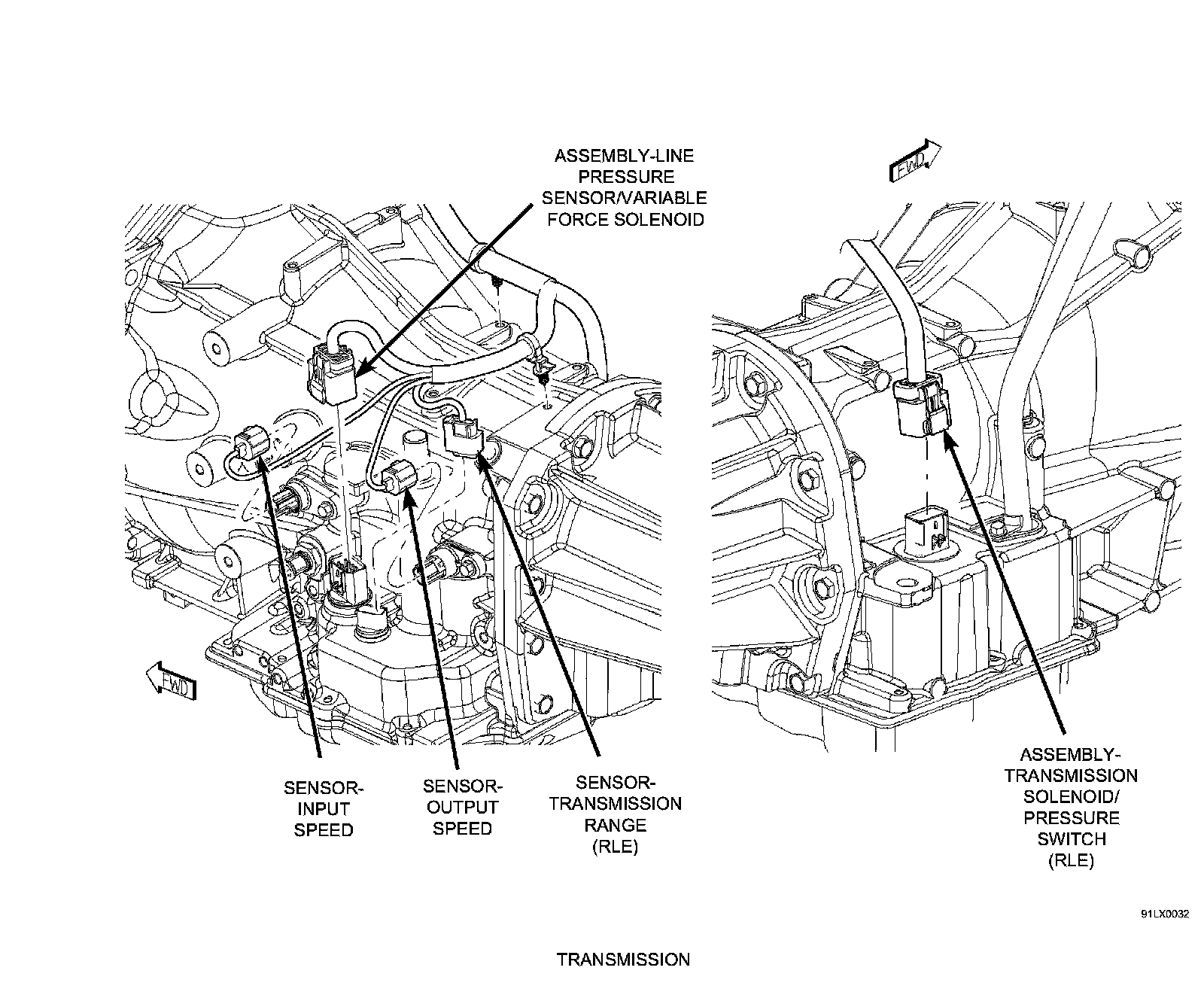 ASSEMBLY-LINE PRESSURE SENSOR/VARIABLE FORCE SOLENOID

FWD

FWD

SENSOR-INPUT SPEED

SENSOR-OUTPUT SPEED

SENSOR-TRANSMISSION RANGE (RLE)

ASSEMBLY-TRANSMISSION SOLENOID/ PRESSURE SWITCH (RLE)

91LX0032

TRANSMISSION