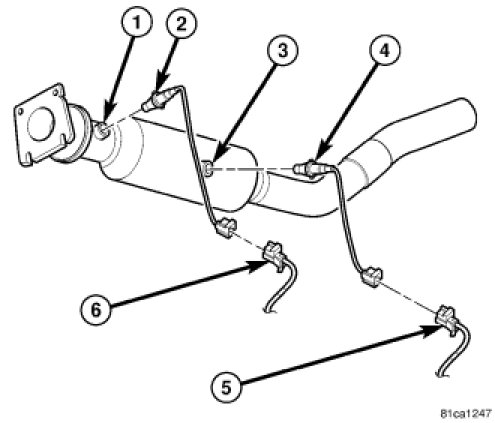 1
2
3
4
6
5
81ca1247