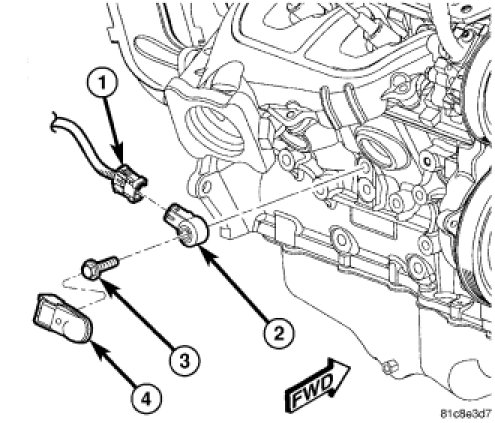 1
2
3
4
FWD
81c8e3d7