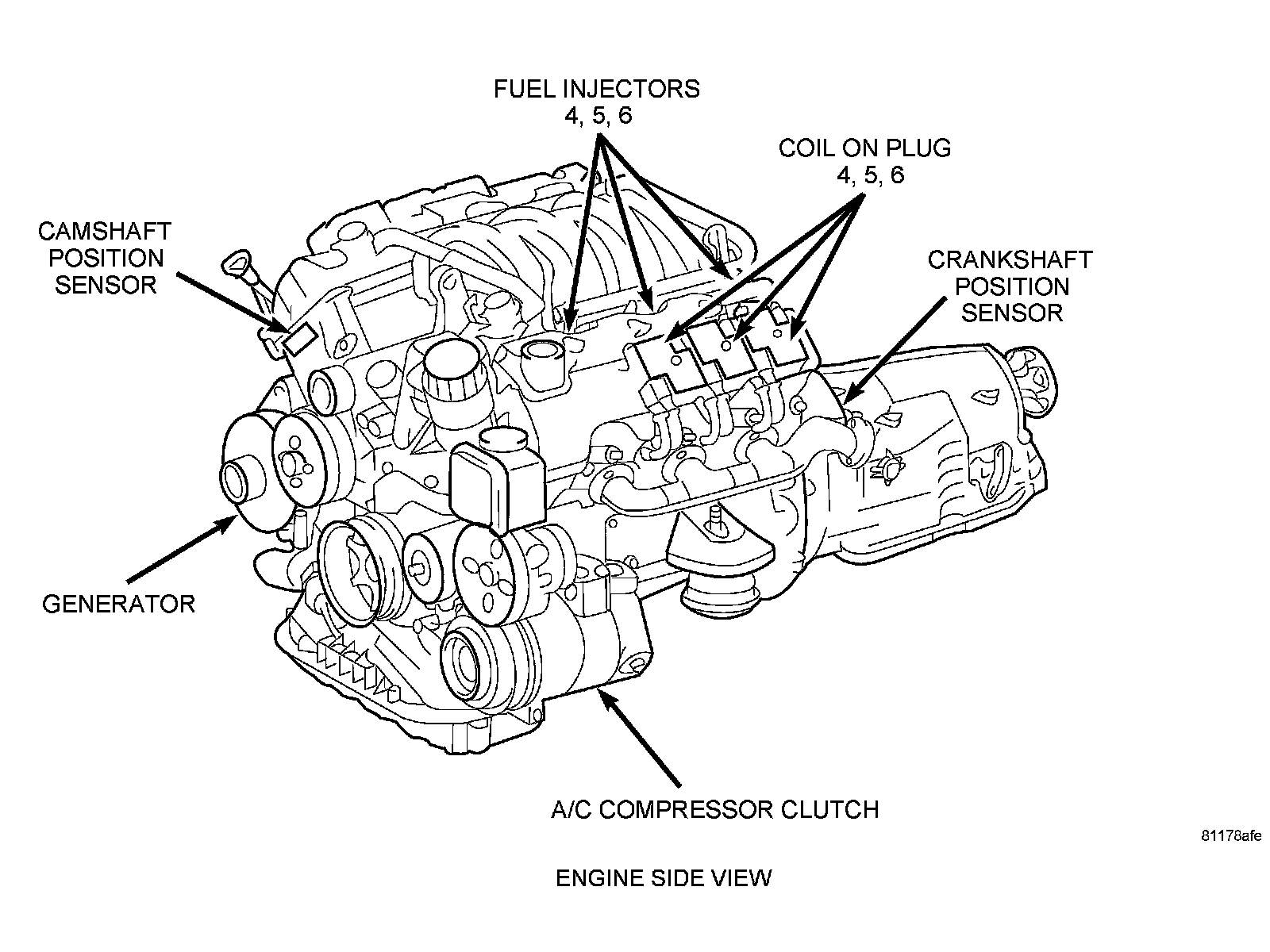 FUEL INJECTORS
4, 5, 6

COIL ON PLUG
4, 5, 6

CAMSHAFT
POSITION
SENSOR

CRANKSHAFT
POSITION
SENSOR

GENERATOR

A/C COMPRESSOR CLUTCH

81178afe

ENGINE SIDE VIEW