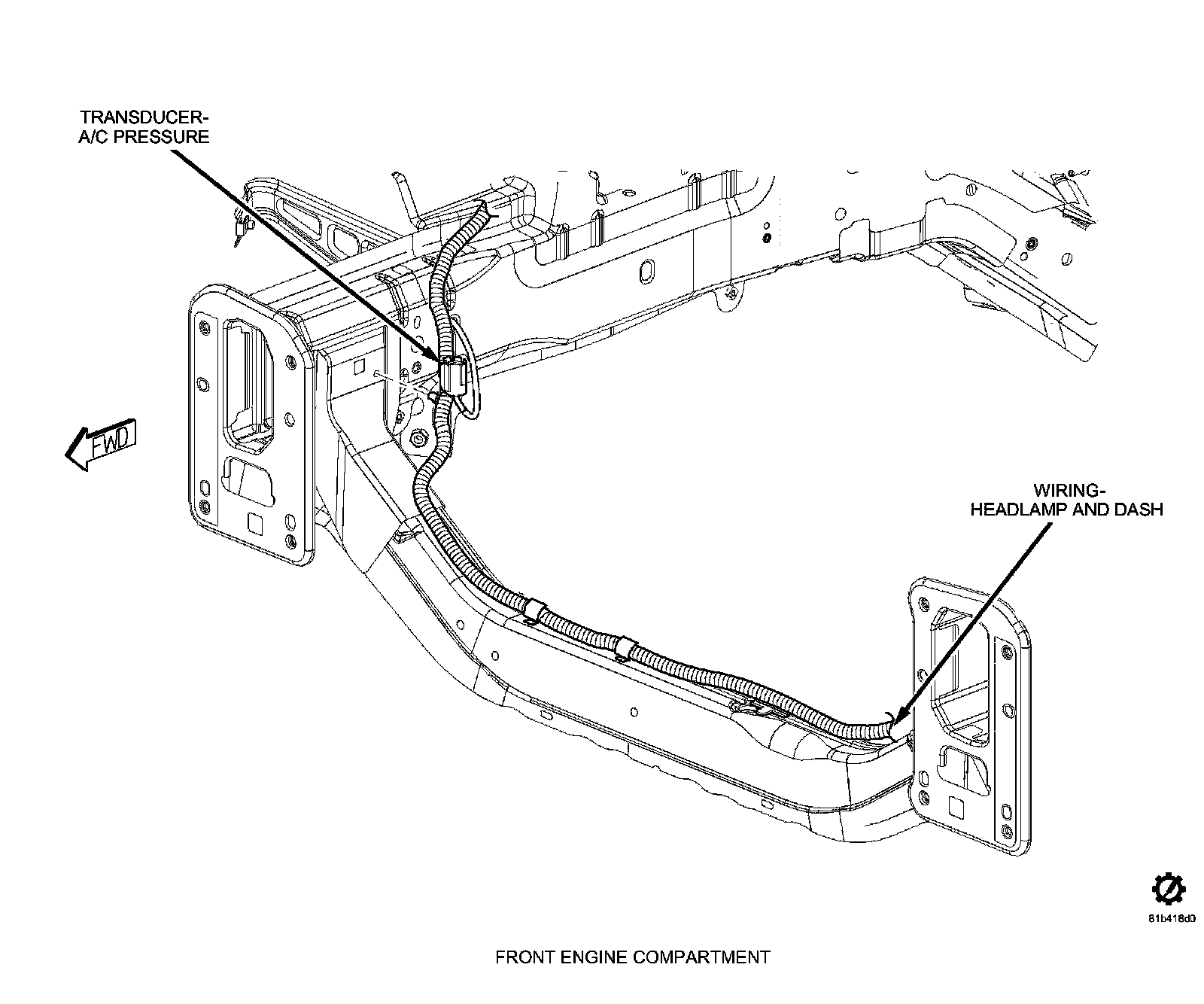 TRANSDUCER-
A/C PRESSURE

FWD

WIRING-
HEADLAMP AND DASH

81b418d0

FRONT ENGINE COMPARTMENT