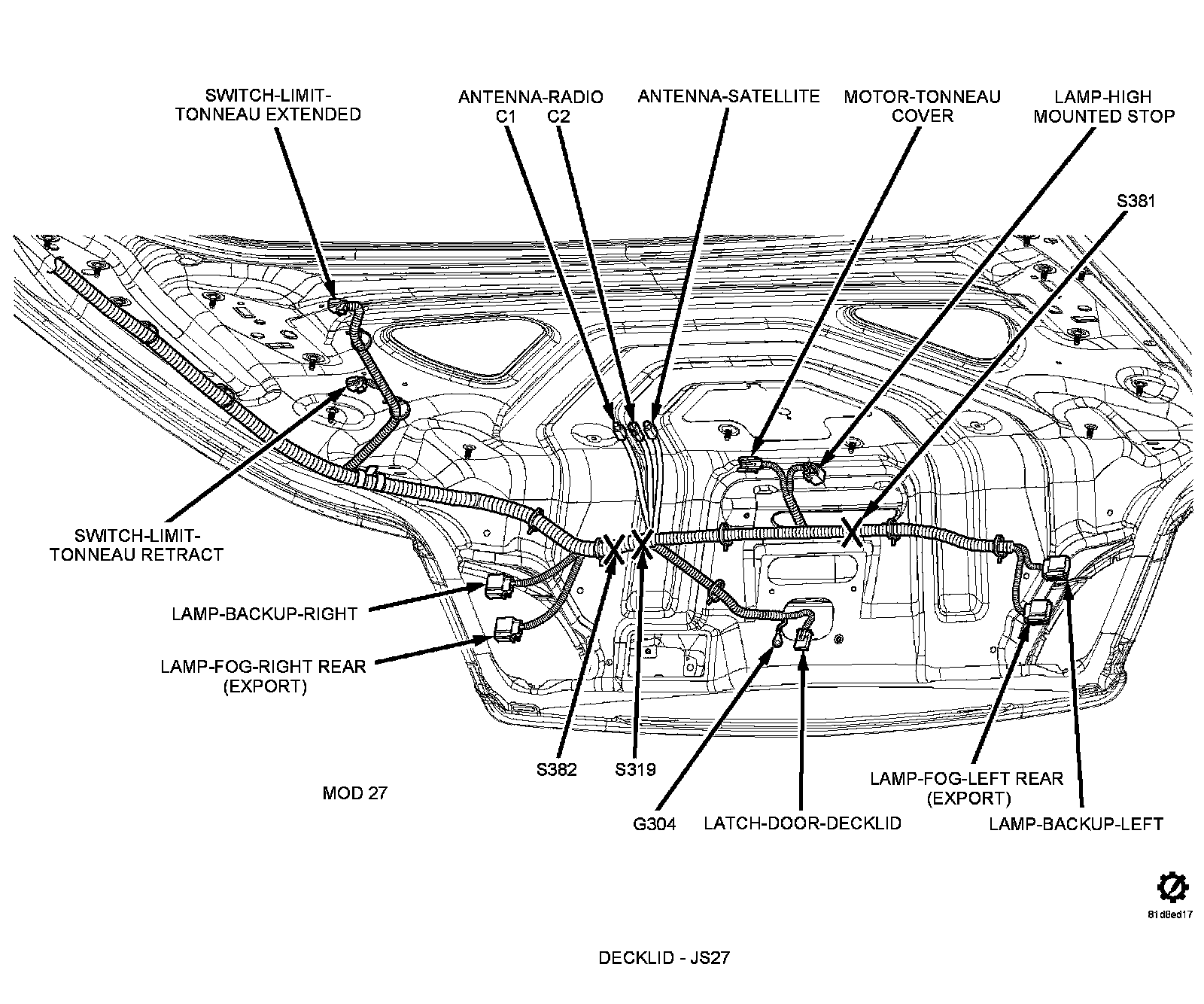 SWITCH-LIMIT-TONNEAU EXTENDED

ANTENNA-RADIO
C1 C2

ANTENNA-SATELLITE

MOTOR-TONNEAU COVER

LAMP-HIGH MOUNTED STOP

S381

SWITCH-LIMIT-TONNEAU RETRACT

LAMP-BACKUP-RIGHT

LAMP-FOG-RIGHT REAR (EXPORT)

S382

S319

MOD 27

G304

LATCH-DOOR-DECKLID

LAMP-FOG-LEFT REAR (EXPORT)

LAMP-BACKUP-LEFT

81d8ed17

DECKLID - JS27