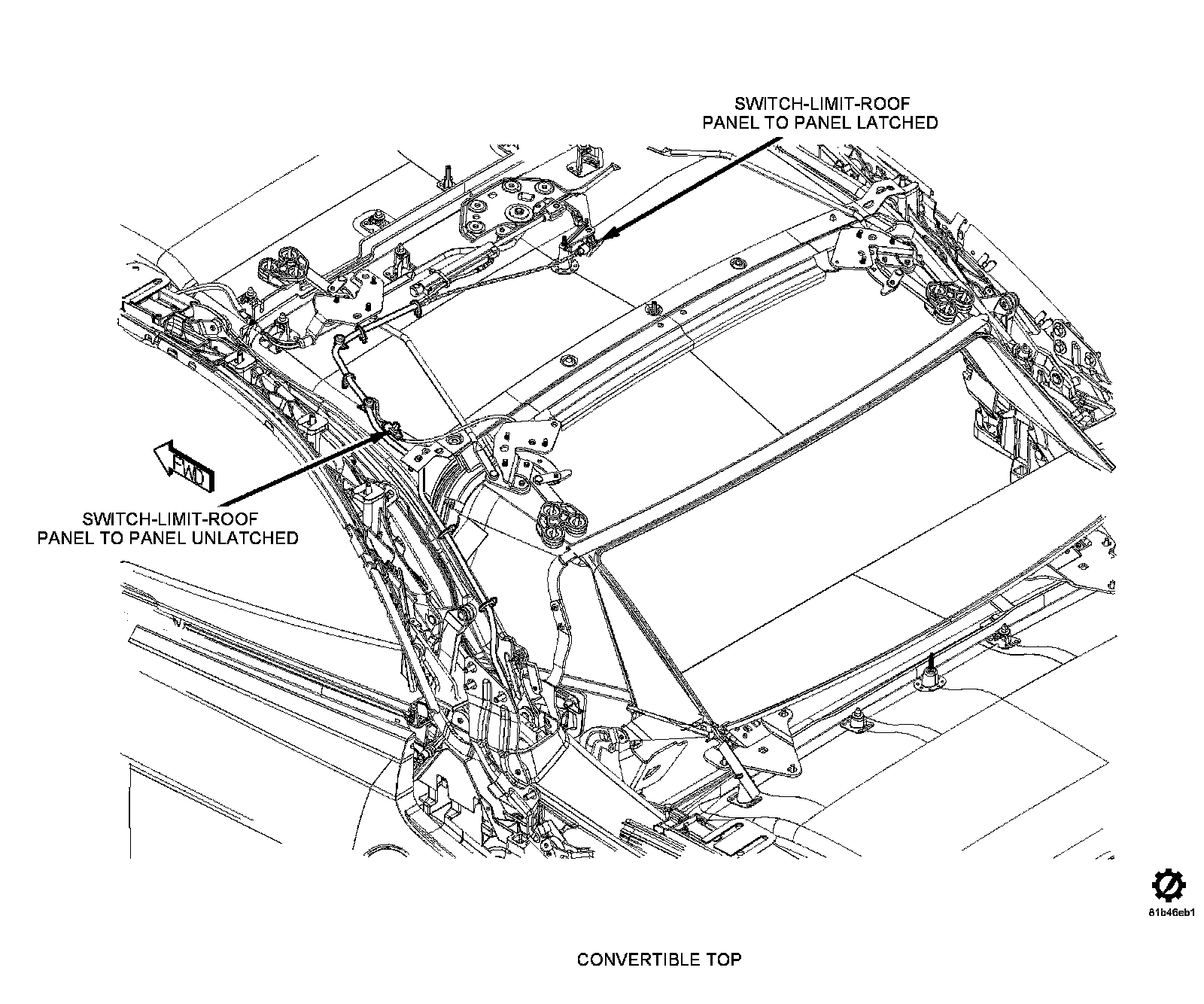 SWITCH-LIMIT-ROOF
PANEL TO PANEL LATCHED

FWD

SWITCH-LIMIT-ROOF
PANEL TO PANEL UNLATCHED

81b46eb1

CONVERTIBLE TOP