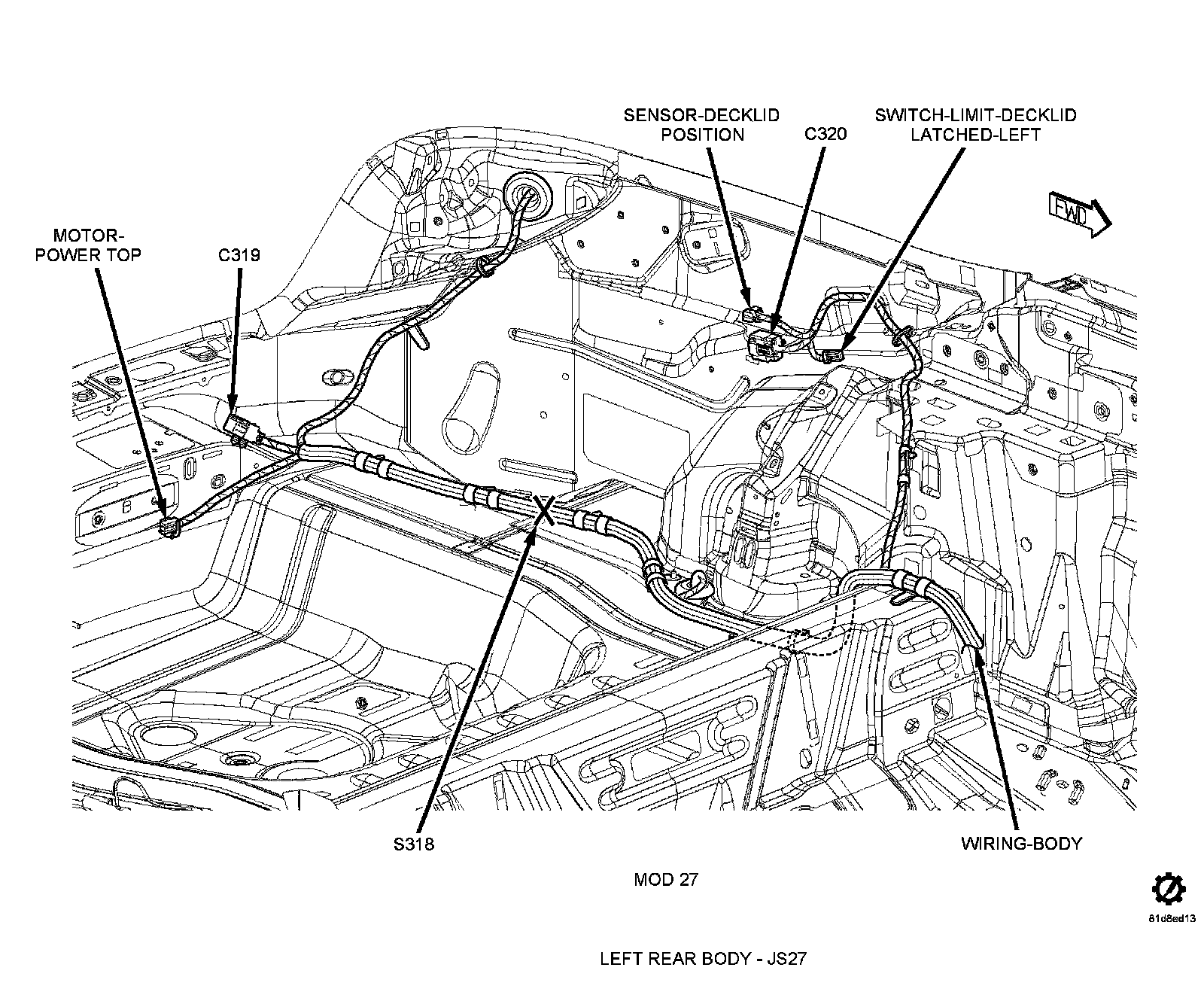 SENSOR-DECKLID POSITION

C320

SWITCH-LIMIT-DECKLID LATCHED-LEFT

FWD

MOTOR-POWER TOP

C319

S318

WIRING-BODY

MOD 27

81d8ed13

LEFT REAR BODY - JS27