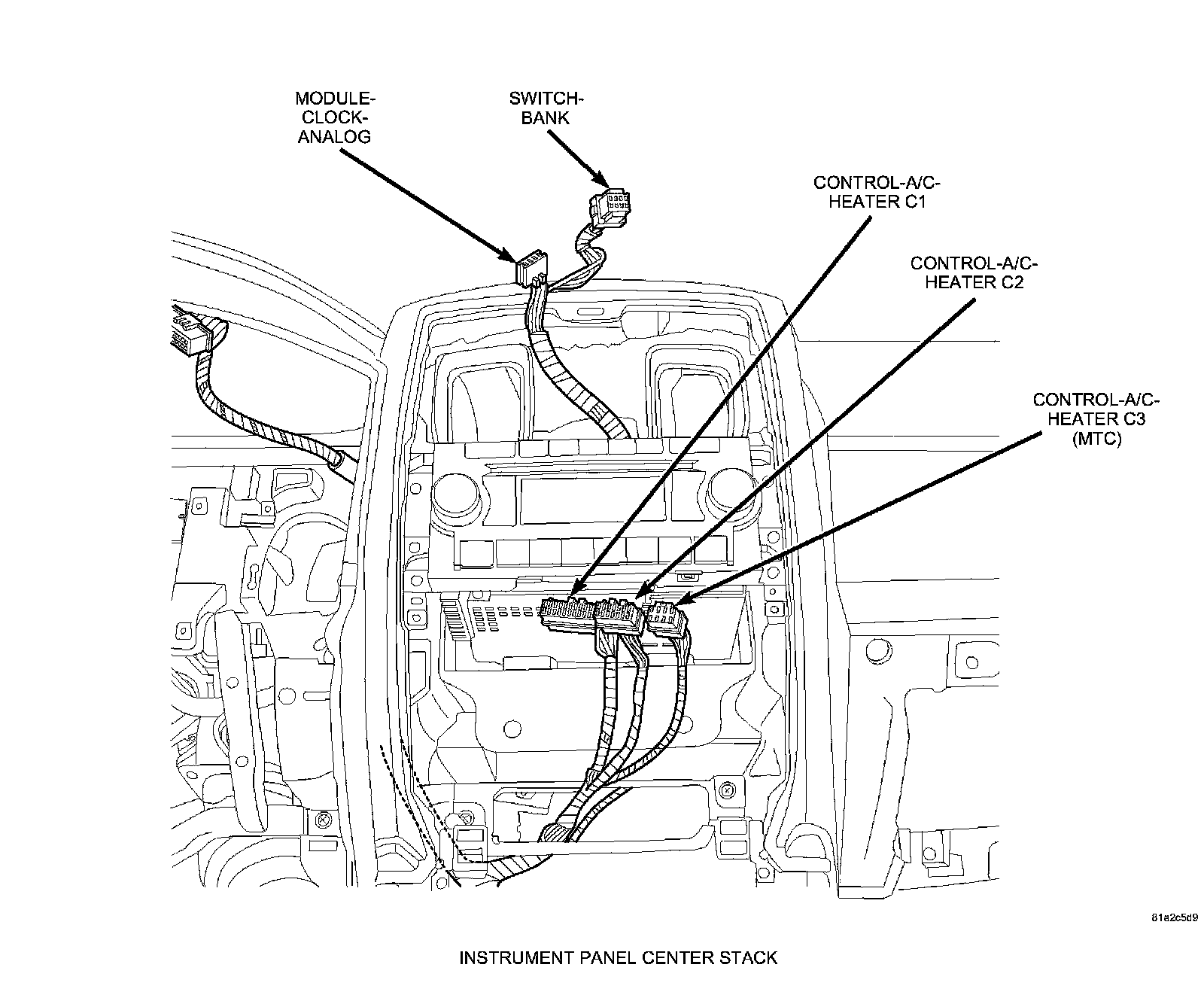 MODULE-CLOCK-ANALOG

SWITCH-BANK

CONTROL-A/C-HEATER C1

CONTROL-A/C-HEATER C2

CONTROL-A/C-HEATER C3 (MTC)

81a2c5d9

INSTRUMENT PANEL CENTER STACK