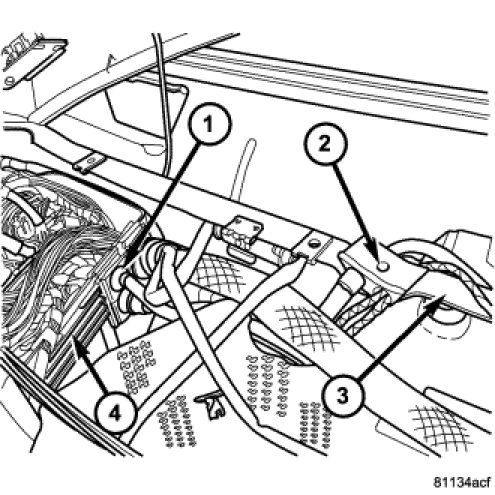 1
2
3
4
81134acf