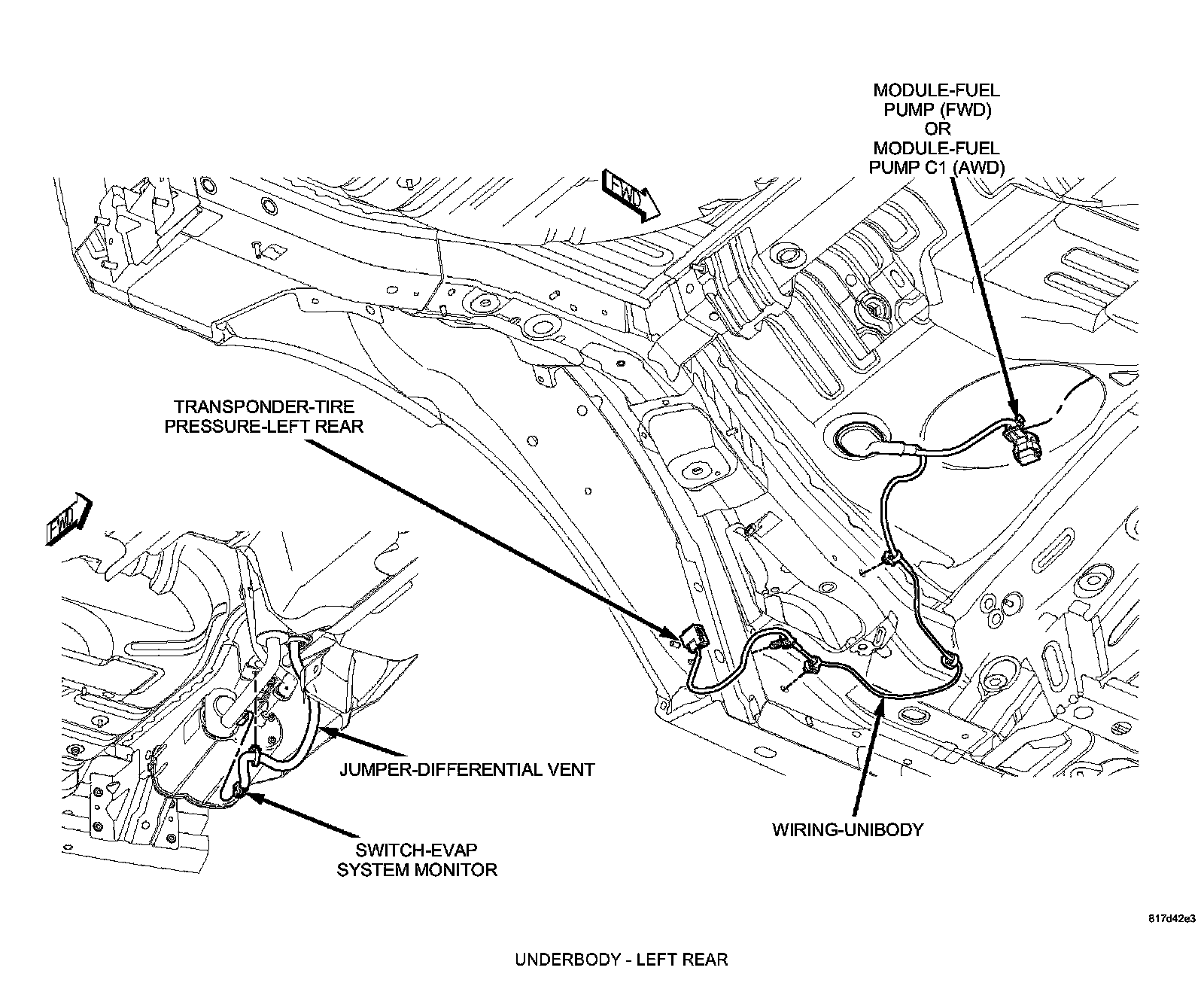 MODULE-FUEL PUMP (FWD) OR MODULE-FUEL PUMP C1 (AWD)

FWD

TRANSPONDER-TIRE PRESSURE-LEFT REAR

FWD

JUMPER-DIFFERENTIAL VENT

SWITCH-EVAP SYSTEM MONITOR

WIRING-UNIBODY

817d42e3

UNDERBODY - LEFT REAR