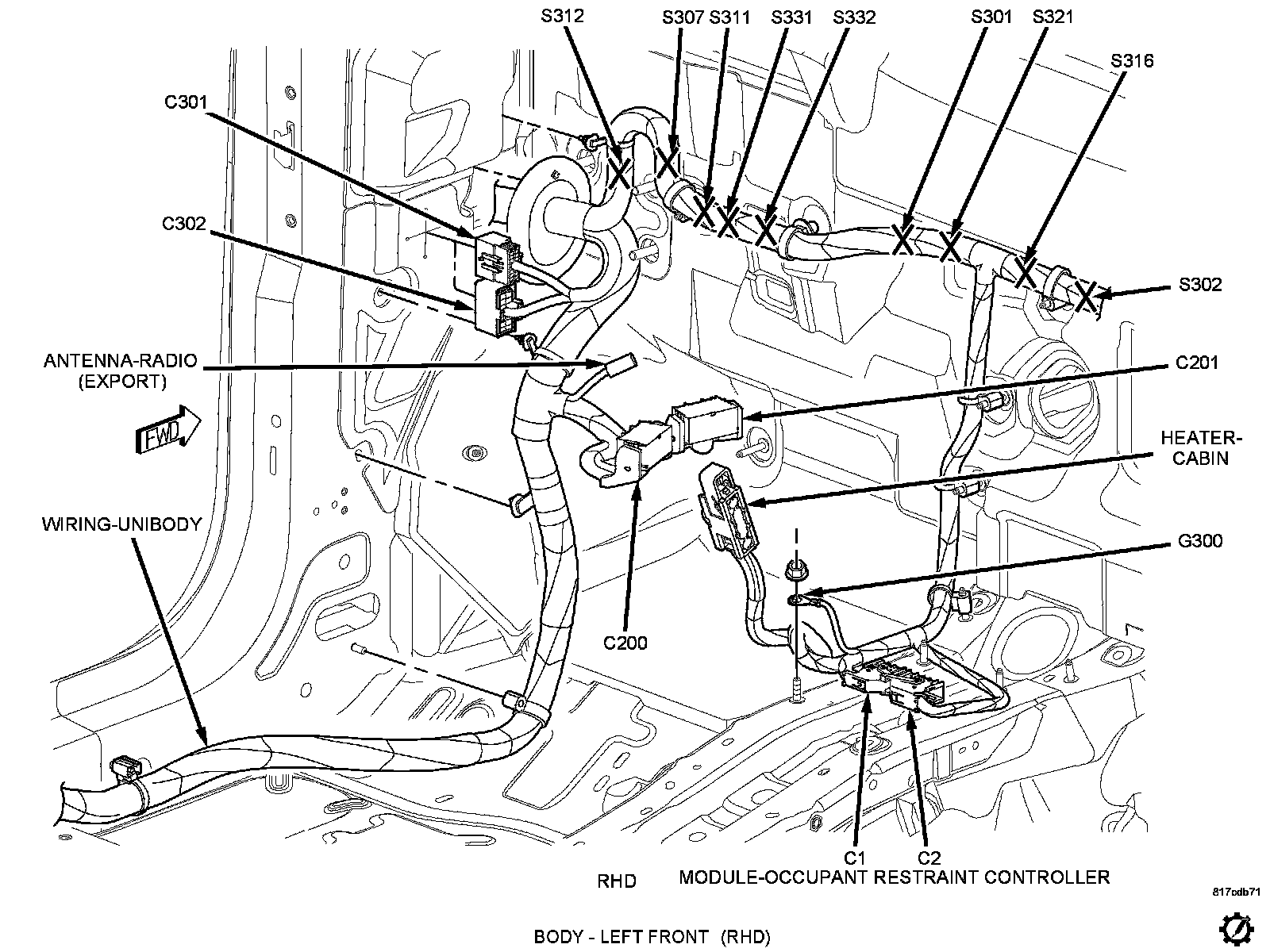 S312
S307 S311
S331
S332
S301
S321
S316
C301
C302
S302
ANTENNA-RADIO (EXPORT)
C201
FWD
HEATER-CABIN
WIRING-UNIBODY
G300
C200
C1
C2
RHD
MODULE-OCCUPANT RESTRAINT CONTROLLER
817cdb71
BODY - LEFT FRONT (RHD)