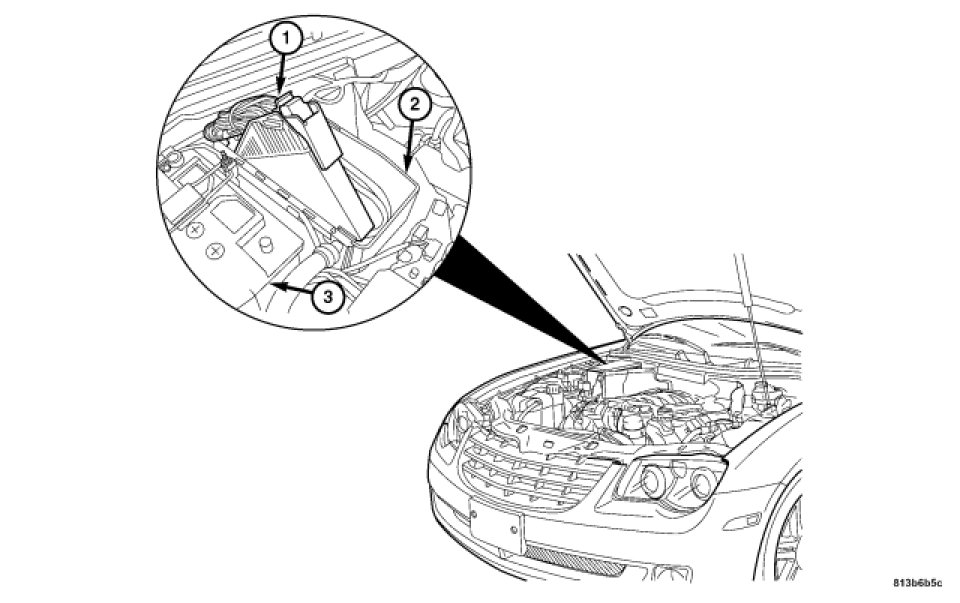 1
2
3
813b6b5c