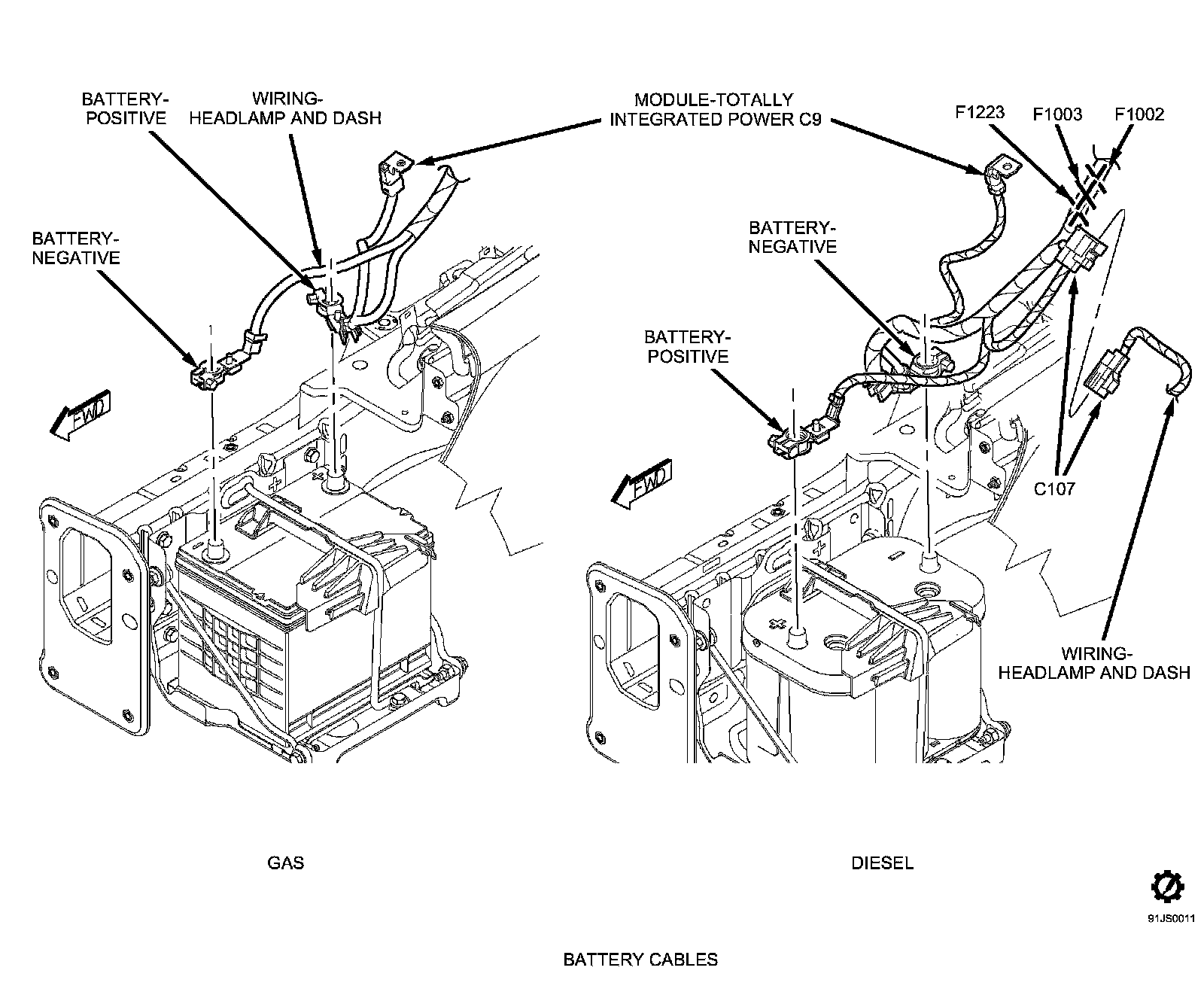 BATTERY-POSITIVE

WIRING-HEADLAMP AND DASH

MODULE-TOTALLY INTEGRATED POWER C9

F1223

F1003

F1002

BATTERY-NEGATIVE

BATTERY-NEGATIVE

BATTERY-POSITIVE

FWD

FWD

C107

WIRING-HEADLAMP AND DASH

GAS

DIESEL

91JS0011

BATTERY CABLES