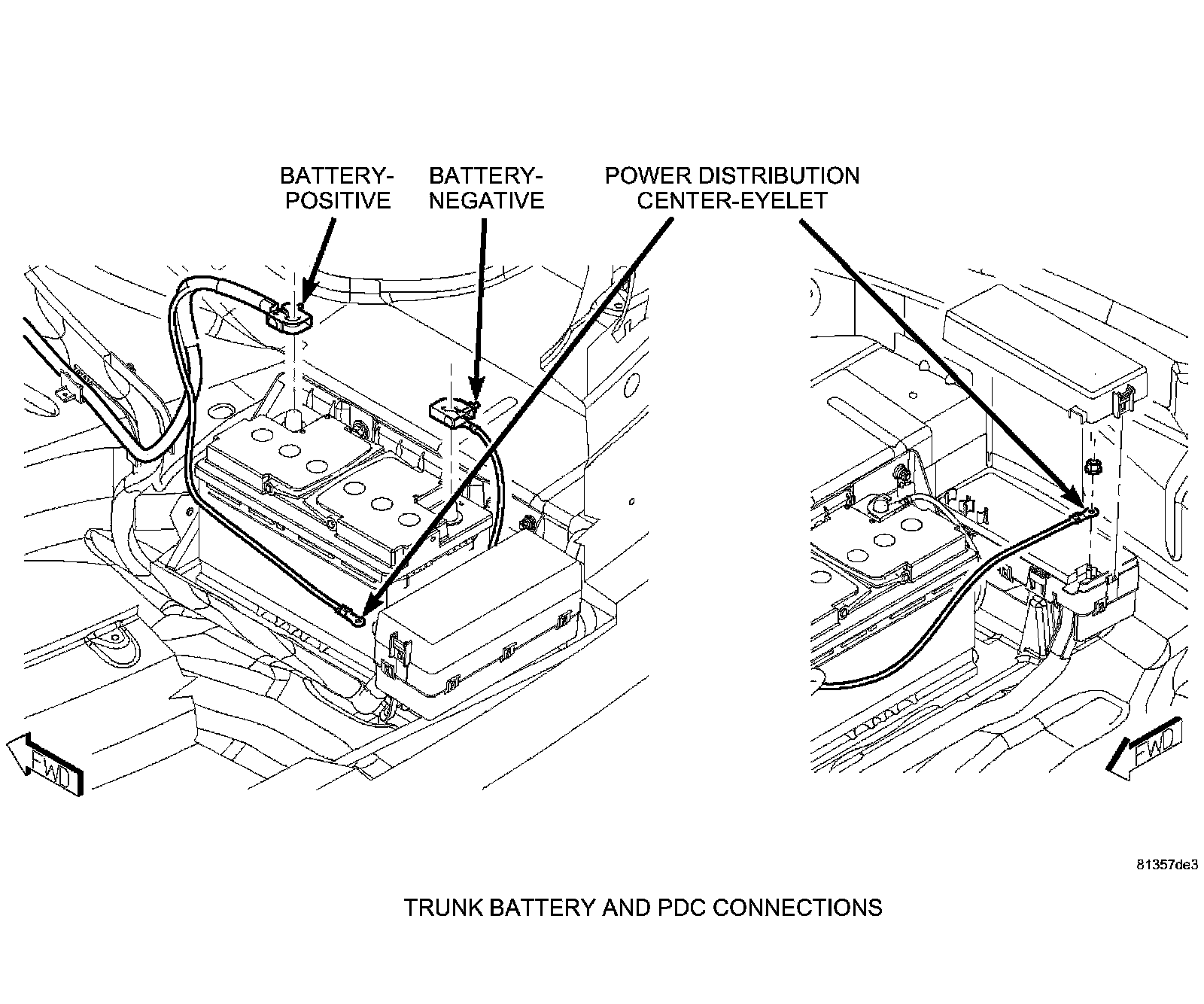 BATTERY-POSITIVE

BATTERY-NEGATIVE

POWER DISTRIBUTION CENTER-EYELET

FWD

FWD

81357de3

TRUNK BATTERY AND PDC CONNECTIONS