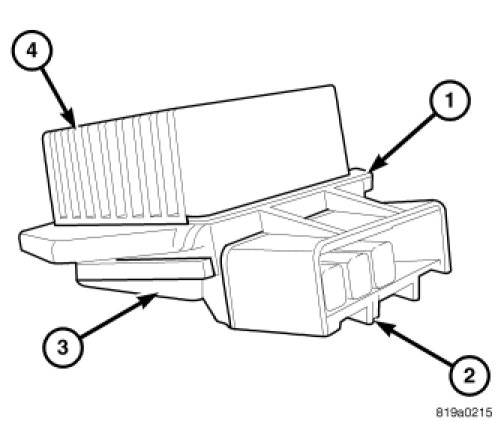 4
1
3
2
819a0215