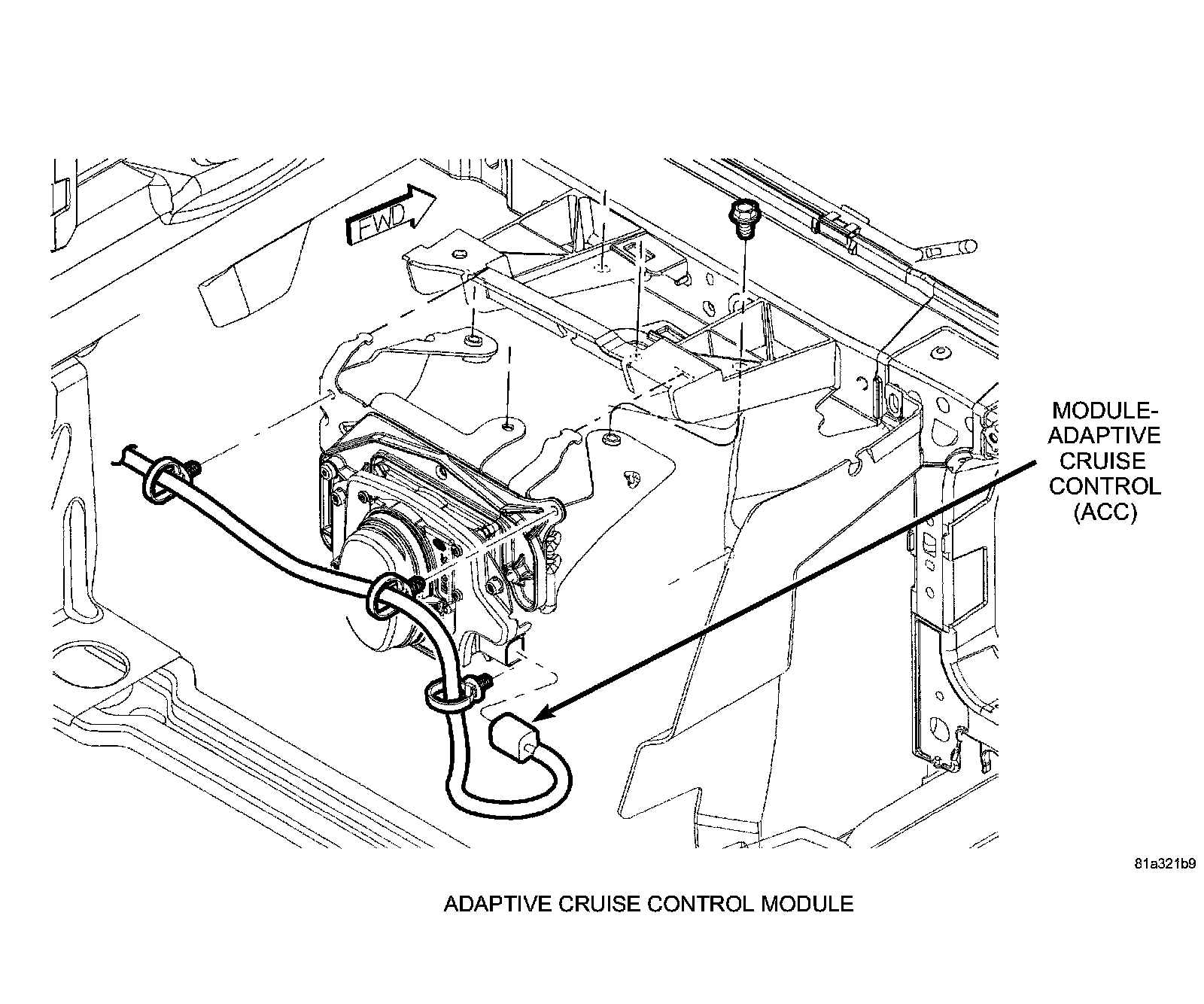 FWD

MODULE-ADAPTIVE CRUISE CONTROL (ACC)

81a321b9

ADAPTIVE CRUISE CONTROL MODULE