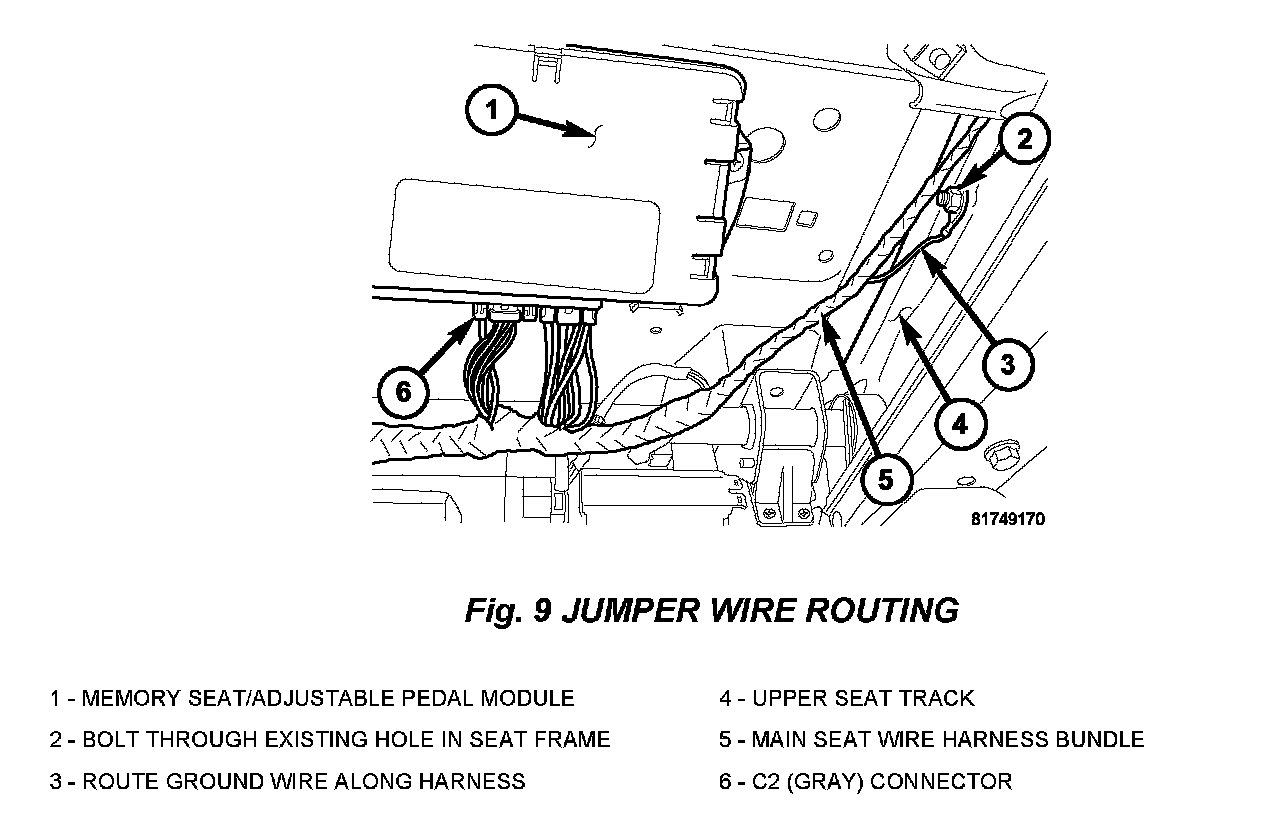 1

2

3

4

5

6

81749170

Fig. 9 JUMPER WIRE ROUTING

1 - MEMORY SEAT/ADJUSTABLE PEDAL MODULE

2 - BOLT THROUGH EXISTING HOLE IN SEAT FRAME

3 - ROUTE GROUND WIRE ALONG HARNESS

4 - UPPER SEAT TRACK

5 - MAIN SEAT WIRE HARNESS BUNDLE

6 - C2 (GRAY) CONNECTOR